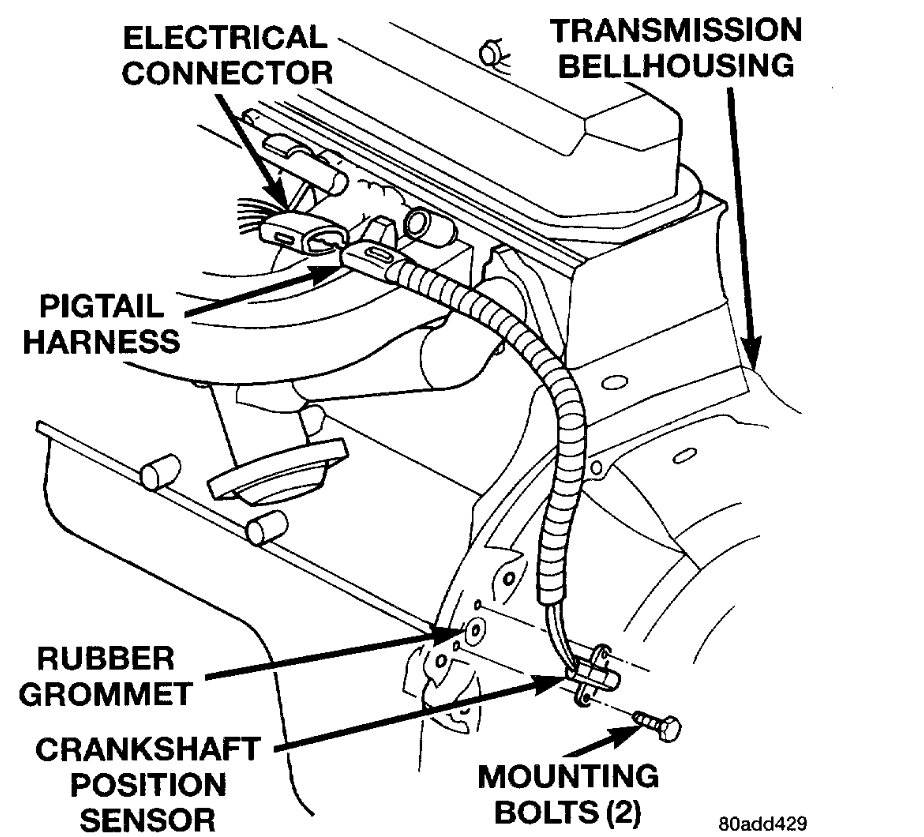 ELECTRICAL CONNECTOR

TRANSMISSION BELLHOUSING

PIGTAIL HARNESS

RUBBER GROMMET

CRANKSHAFT POSITION SENSOR

MOUNTING BOLTS (2)

80add429