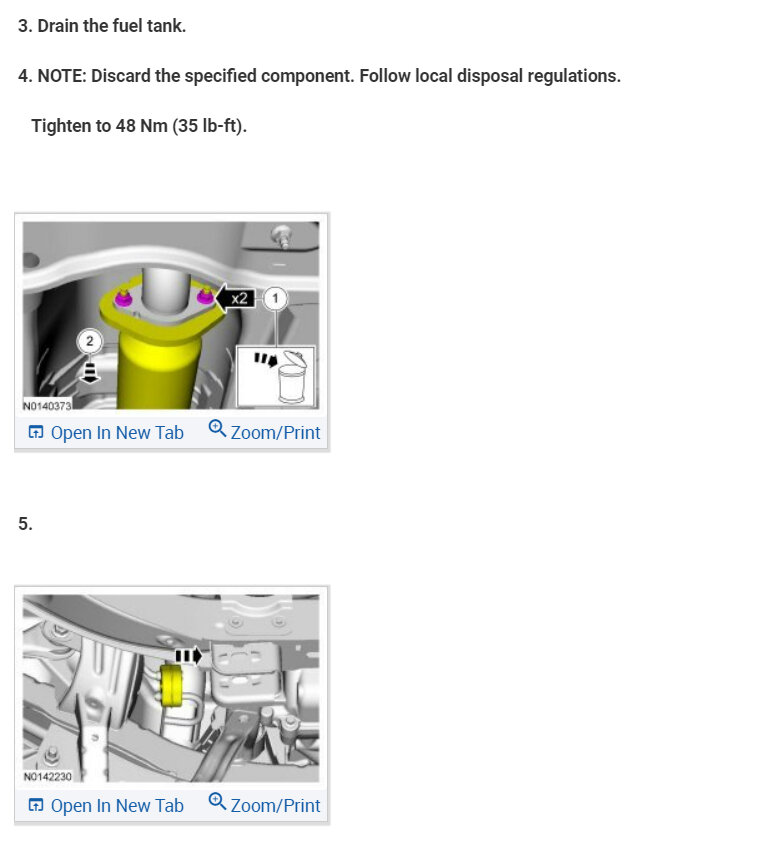 3. Drain the fuel tank.

4. NOTE: Discard the specified component. Follow local disposal regulations.

Tighten to 48 Nm (35 lb-ft).

x2
1
2
N0140373
Open In New Tab
Zoom/Print

5.

N0142230
Open In New Tab
Zoom/Print