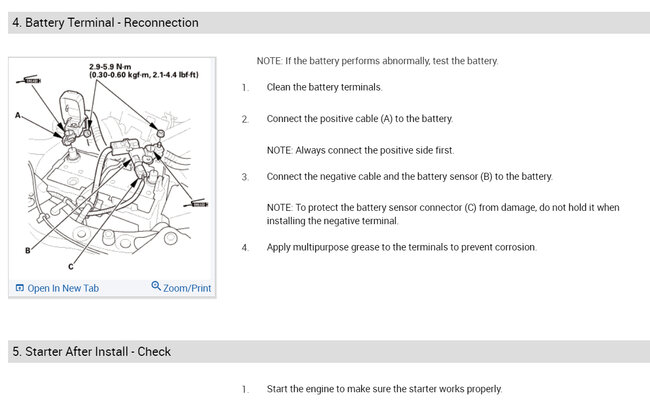 4. Battery Terminal - Reconnection

2.9-5.9 N·m
(0.30-0.60 kgf·m, 2.1-4.4 lbf·ft)

A

B

C

Open In New Tab

Zoom/Print

NOTE: If the battery performs abnormally, test the battery.

1. Clean the battery terminals.

2. Connect the positive cable (A) to the battery.

NOTE: Always connect the positive side first.

3. Connect the negative cable and the battery sensor (B) to the battery.

NOTE: To protect the battery sensor connector (C) from damage, do not hold it when installing the negative terminal.

4. Apply multipurpose grease to the terminals to prevent corrosion.

5. Starter After Install - Check

1. Start the engine to make sure the starter works properly.