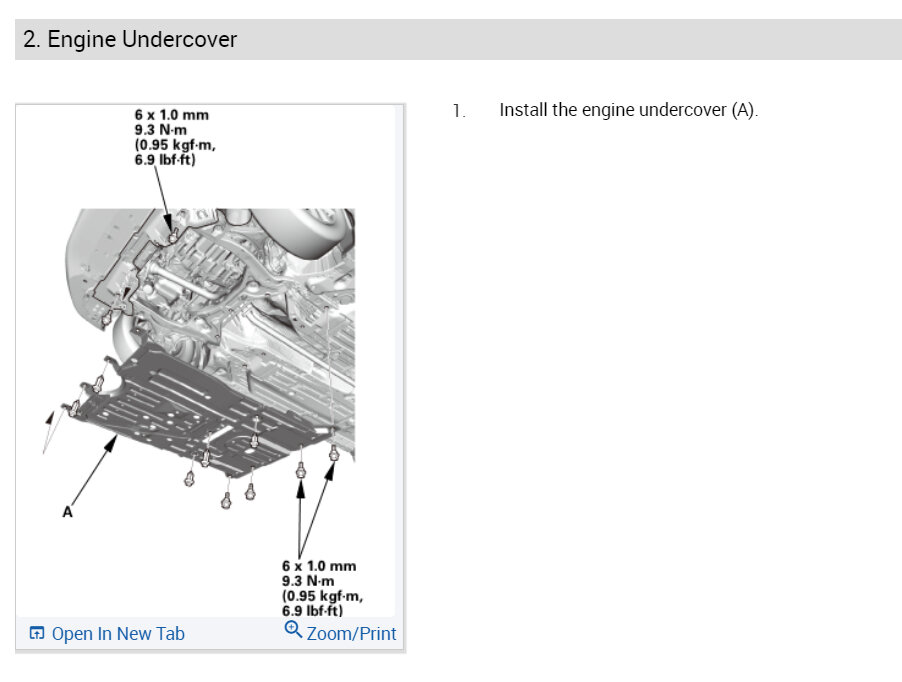 2. Engine Undercover

6 x 1.0 mm
9.3 N·m
(0.95 kgf·m,
6.9 lbf·ft)

A

6 x 1.0 mm
9.3 N·m
(0.95 kgf·m,
6.9 lbf·ft)

Open In New Tab

Zoom/Print

1. Install the engine undercover (A).