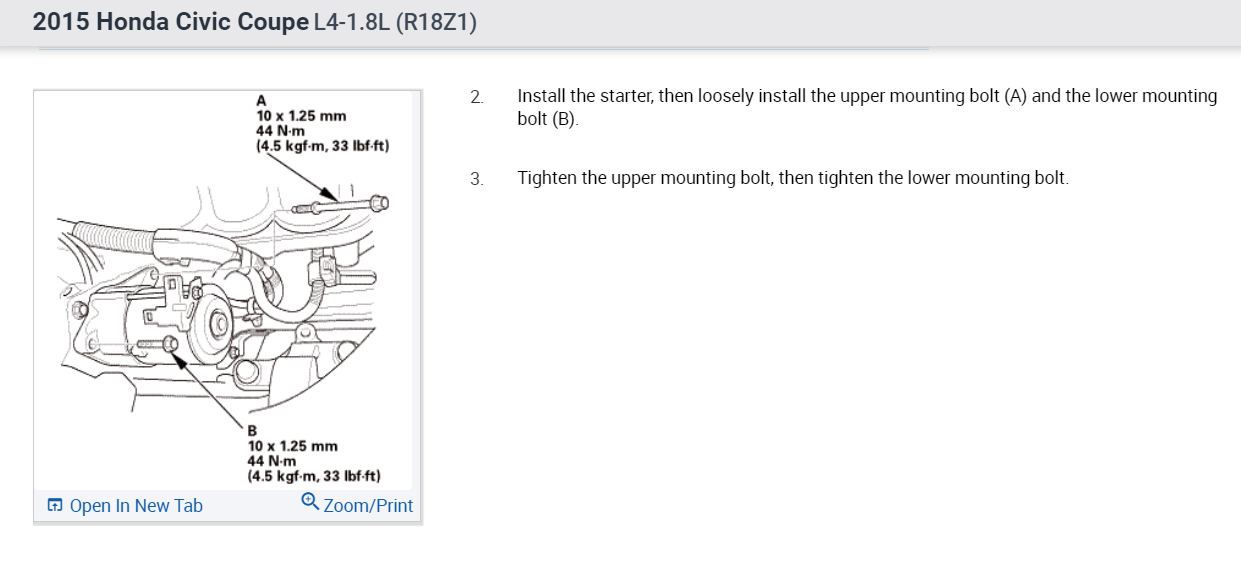 2015 Honda Civic Coupe L4-1.8L (R18Z1)

A
10 x 1.25 mm
44 N·m
(4.5 kgf·m, 33 lbf·ft)

B
10 x 1.25 mm
44 N·m
(4.5 kgf·m, 33 lbf·ft)

Open In New Tab

Zoom/Print

2. Install the starter, then loosely install the upper mounting bolt (A) and the lower mounting bolt (B).

3. Tighten the upper mounting bolt, then tighten the lower mounting bolt.