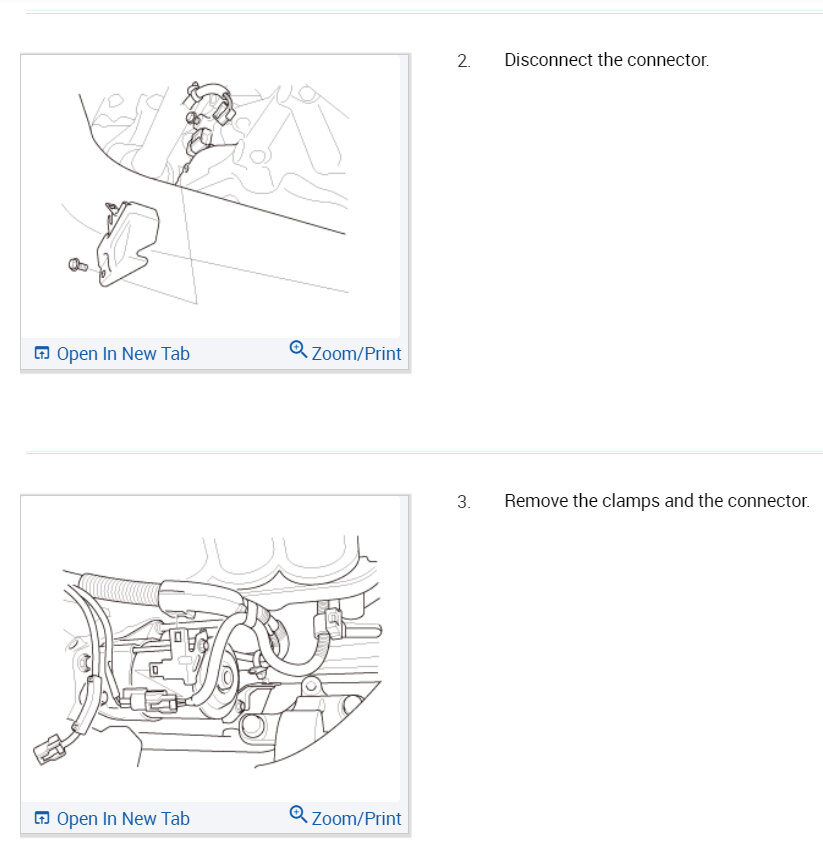 Open In New Tab

Zoom/Print

2. Disconnect the connector.

Open In New Tab

Zoom/Print

3. Remove the clamps and the connector.