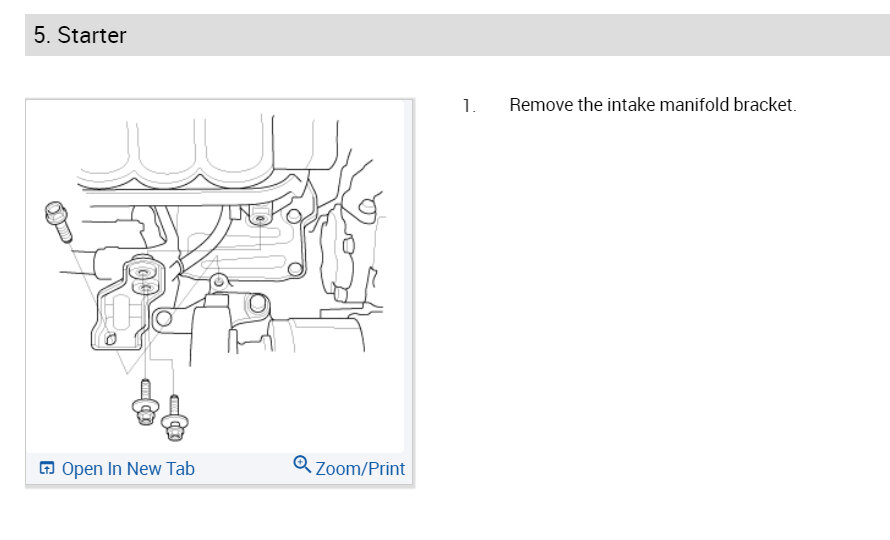 5. Starter

Open In New Tab

Zoom/Print

1. Remove the intake manifold bracket.