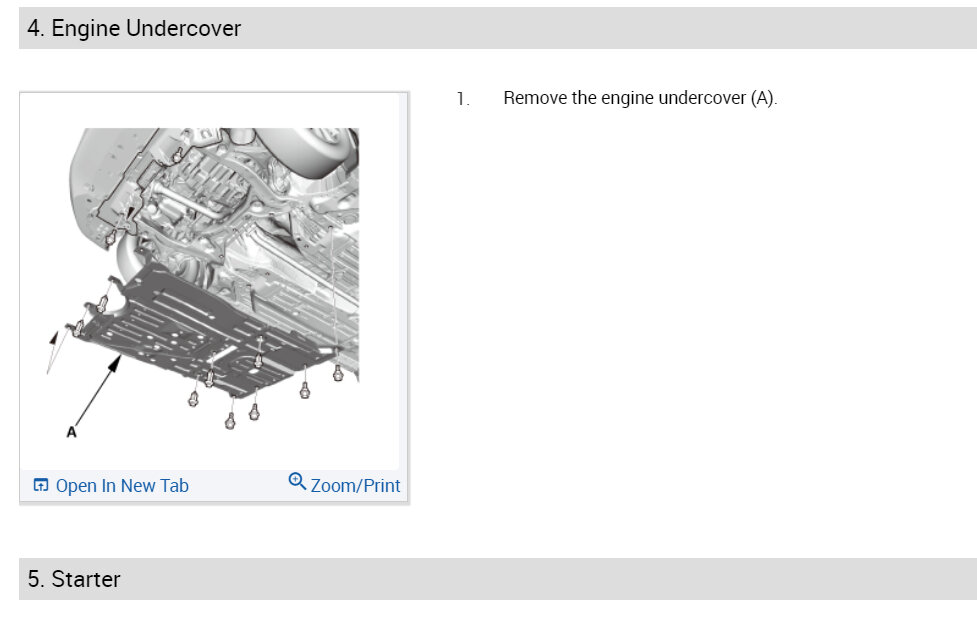 4. Engine Undercover

A

Open In New Tab

Zoom/Print

1. Remove the engine undercover (A).

5. Starter