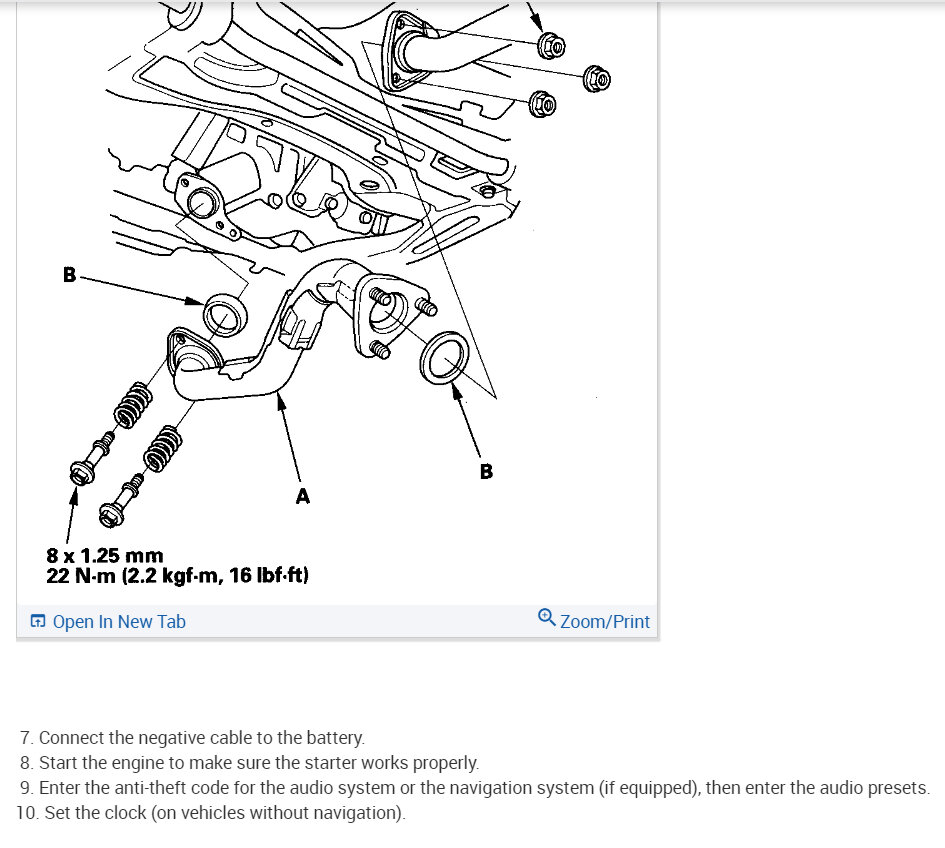 B

B

A

8 x 1.25 mm
22 N·m (2.2 kgf·m, 16 lbf·ft)

Open In New Tab

Zoom/Print

7. Connect the negative cable to the battery.
8. Start the engine to make sure the starter works properly.
9. Enter the anti-theft code for the audio system or the navigation system (if equipped), then enter the audio presets.
10. Set the clock (on vehicles without navigation).