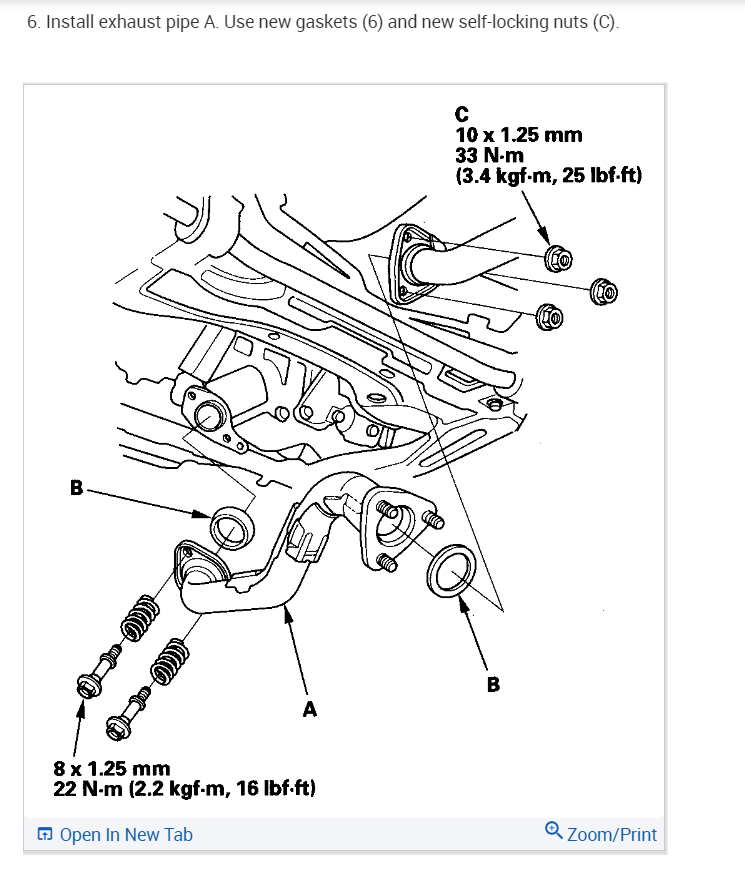 6. Install exhaust pipe A. Use new gaskets (6) and new self-locking nuts (C).

C
10 x 1.25 mm
33 N·m
(3.4 kgf·m, 25 lbf·ft)

B

B

A

8 x 1.25 mm
22 N·m (2.2 kgf·m, 16 lbf·ft)

Open In New Tab

Zoom/Print