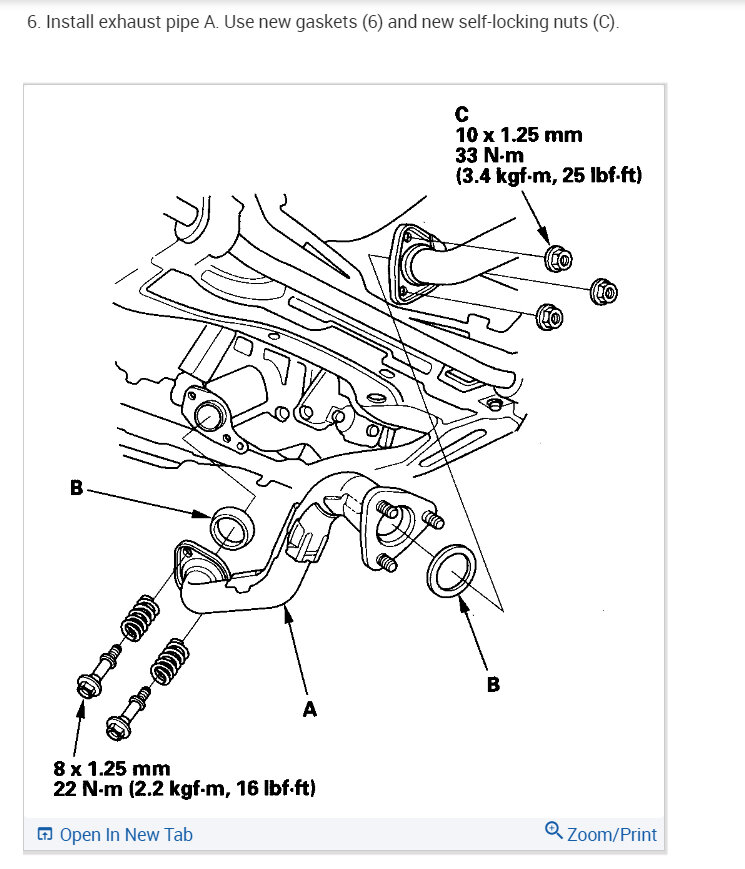 6. Install exhaust pipe A. Use new gaskets (6) and new self-locking nuts (C).

C
10 x 1.25 mm
33 N·m
(3.4 kgf·m, 25 lbf·ft)

B

B

A

8 x 1.25 mm
22 N·m (2.2 kgf·m, 16 lbf·ft)

Open In New Tab

Zoom/Print