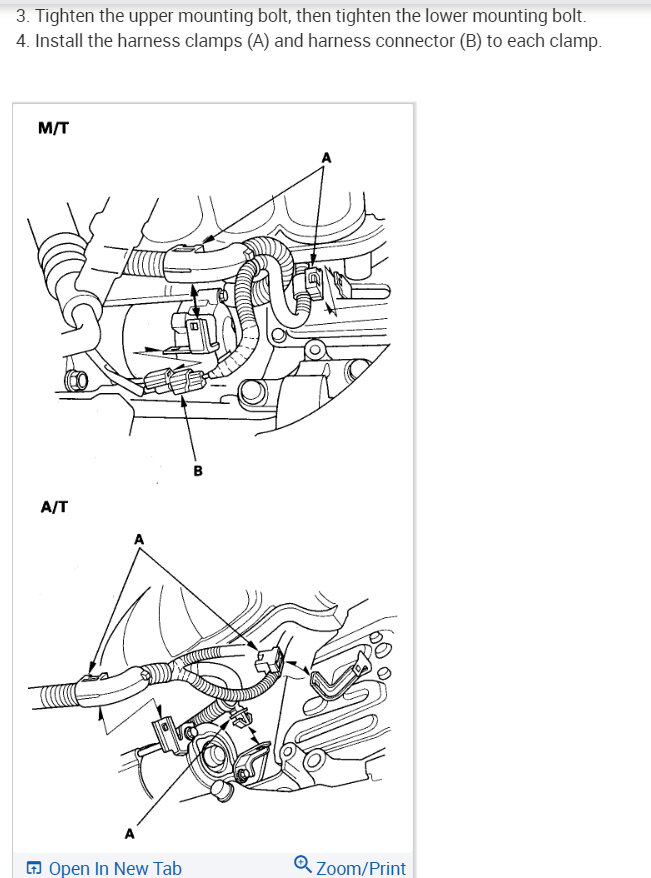 3. Tighten the upper mounting bolt, then tighten the lower mounting bolt.
4. Install the harness clamps (A) and harness connector (B) to each clamp.

M/T

A

B

A/T

A

A

Open In New Tab

Zoom/Print