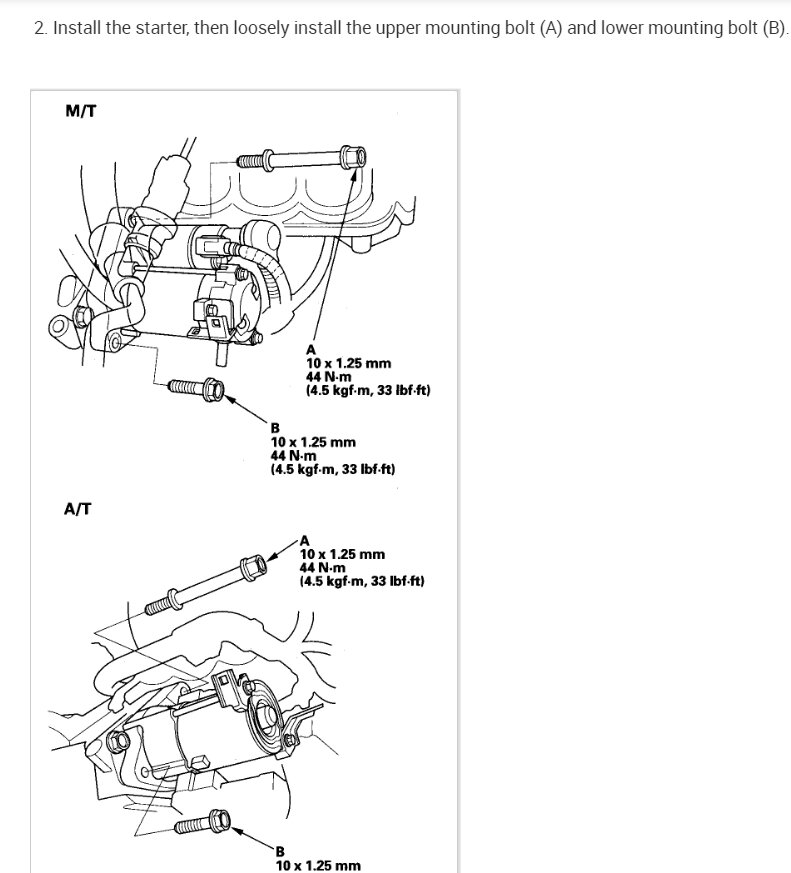 2. Install the starter, then loosely install the upper mounting bolt (A) and lower mounting bolt (B).

M/T

A
10 x 1.25 mm
44 N·m
(4.5 kgf·m, 33 lbf·ft)

B
10 x 1.25 mm
44 N·m
(4.5 kgf·m, 33 lbf·ft)

A/T

A
10 x 1.25 mm
44 N·m
(4.5 kgf·m, 33 lbf·ft)

B
10 x 1.25 mm