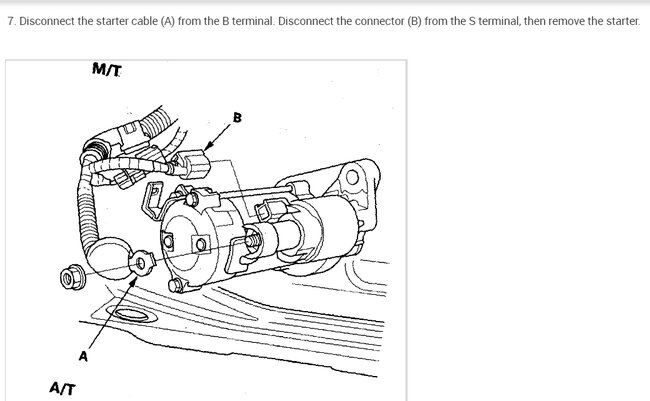 7. Disconnect the starter cable (A) from the B terminal. Disconnect the connector (B) from the S terminal, then remove the starter.

M/T

B

A

A/T