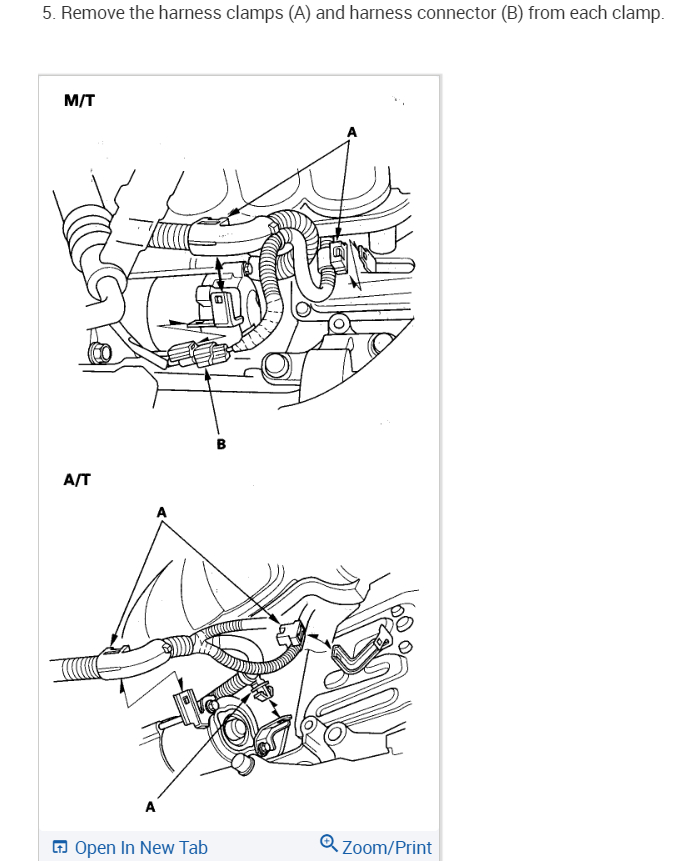 5. Remove the harness clamps (A) and harness connector (B) from each clamp.

M/T

A

B

A/T

A

A

Open In New Tab

Zoom/Print