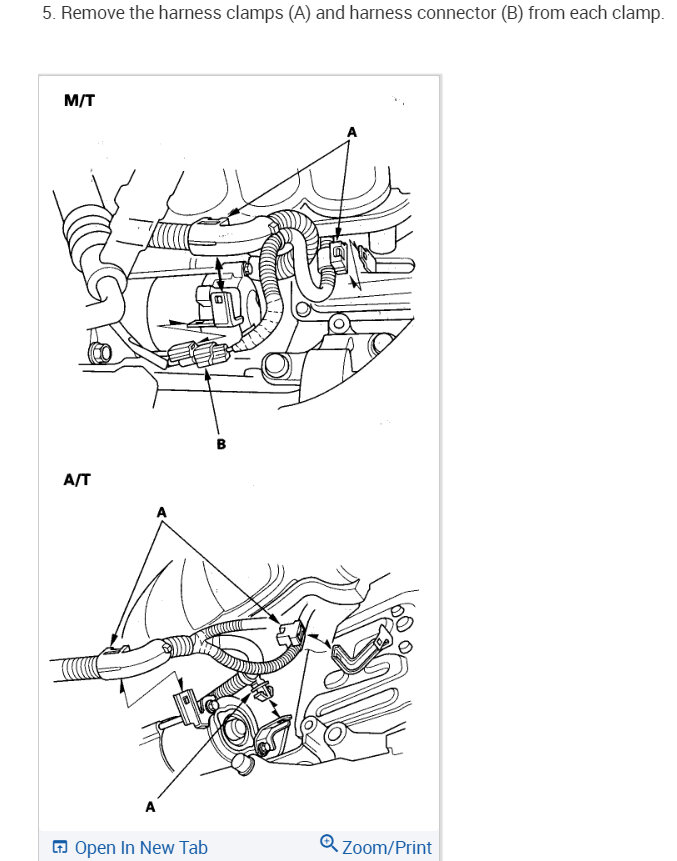 5. Remove the harness clamps (A) and harness connector (B) from each clamp.

M/T

A

B

A/T

A

A

Open In New Tab

Zoom/Print