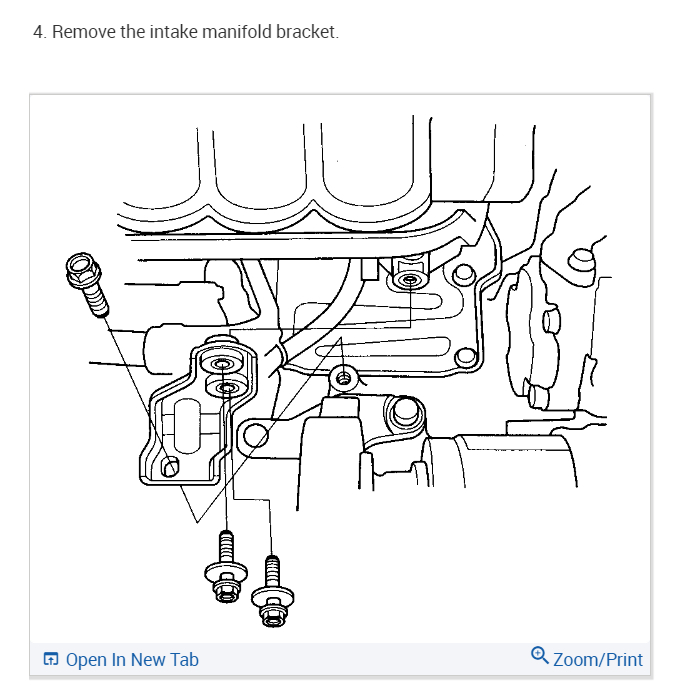 4. Remove the intake manifold bracket.

Open In New Tab

Zoom/Print