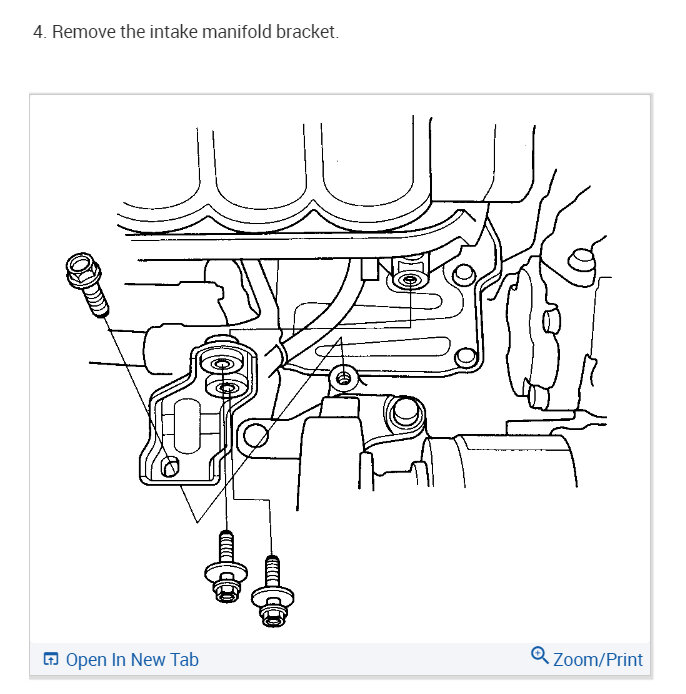 4. Remove the intake manifold bracket.

Open In New Tab

Zoom/Print