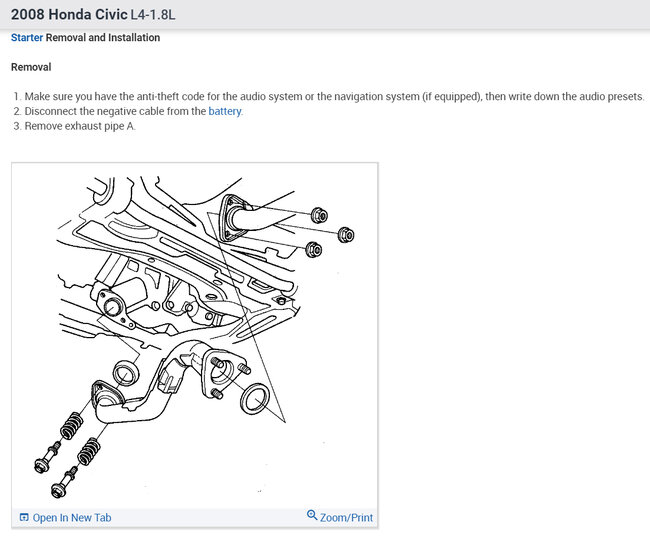 2008 Honda Civic L4-1.8L

Starter Removal and Installation

Removal

1. Make sure you have the anti-theft code for the audio system or the navigation system (if equipped), then write down the audio presets.
2. Disconnect the negative cable from the battery.
3. Remove exhaust pipe A.

Open In New Tab

Zoom/Print