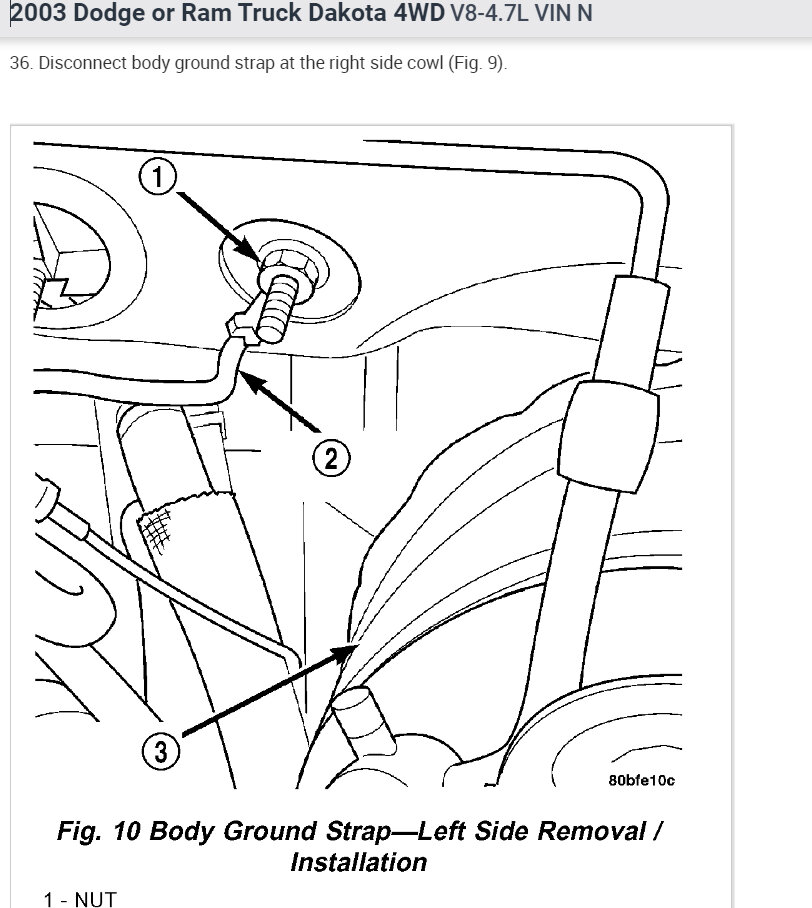 2003 Dodge or Ram Truck Dakota 4WD V8-4.7L VIN N

36. Disconnect body ground strap at the right side cowl (Fig. 9).

1

2

3

80bfe10c

Fig. 10 Body Ground Strap—Left Side Removal / Installation

1 - NUT