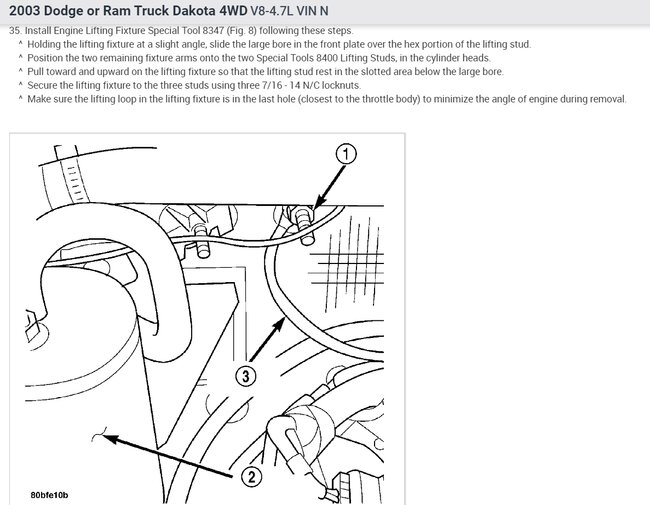 2003 Dodge or Ram Truck Dakota 4WD V8-4.7L VIN N

35. Install Engine Lifting Fixture Special Tool 8347 (Fig. 8) following these steps.
^ Holding the lifting fixture at a slight angle, slide the large bore in the front plate over the hex portion of the lifting stud.
^ Position the two remaining fixture arms onto the two Special Tools 8400 Lifting Studs, in the cylinder heads.
^ Pull toward and upward on the lifting fixture so that the lifting stud rest in the slotted area below the large bore.
^ Secure the lifting fixture to the three studs using three 7/16 - 14 N/C locknuts.
^ Make sure the lifting loop in the lifting fixture is in the last hole (closest to the throttle body) to minimize the angle of engine during removal.

1

3

2

80bfe10b