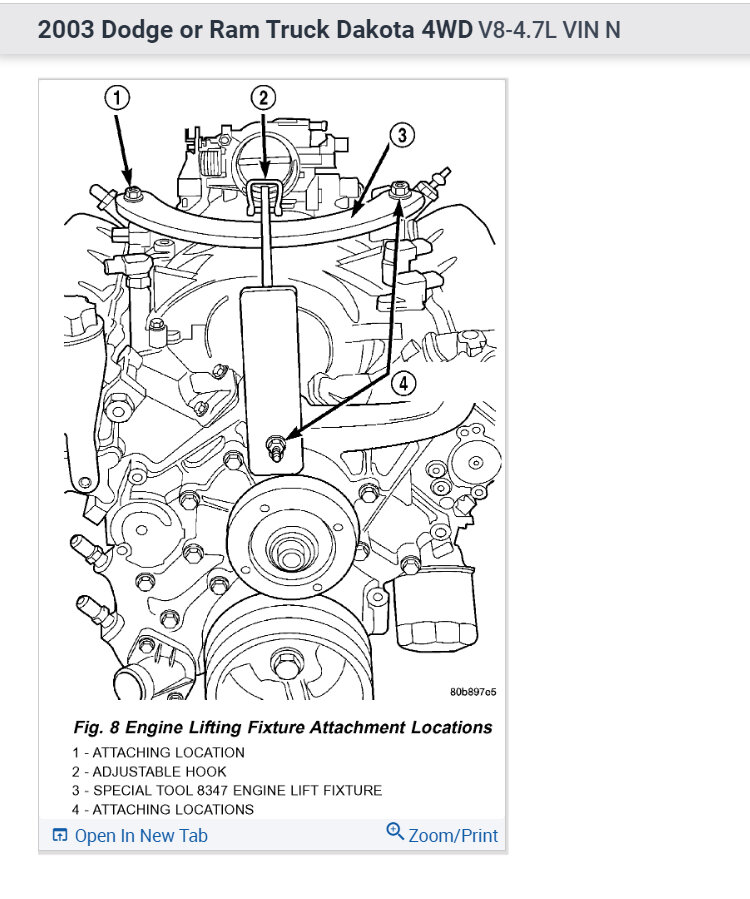 2003 Dodge or Ram Truck Dakota 4WD V8-4.7L VIN N

1

2

3

4

80b897c5

Fig. 8 Engine Lifting Fixture Attachment Locations

1 - ATTACHING LOCATION
2 - ADJUSTABLE HOOK
3 - SPECIAL TOOL 8347 ENGINE LIFT FIXTURE
4 - ATTACHING LOCATIONS

Open In New Tab

Zoom/Print