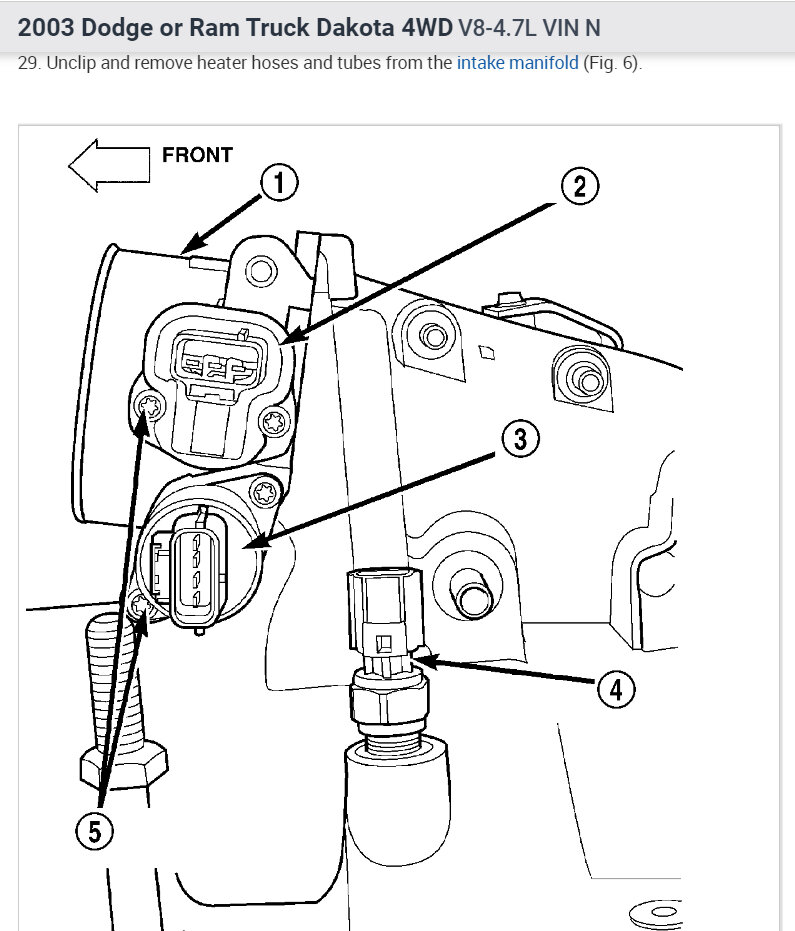 2003 Dodge or Ram Truck Dakota 4WD V8-4.7L VIN N

29. Unclip and remove heater hoses and tubes from the intake manifold (Fig. 6).

FRONT

1

2

3

4

5