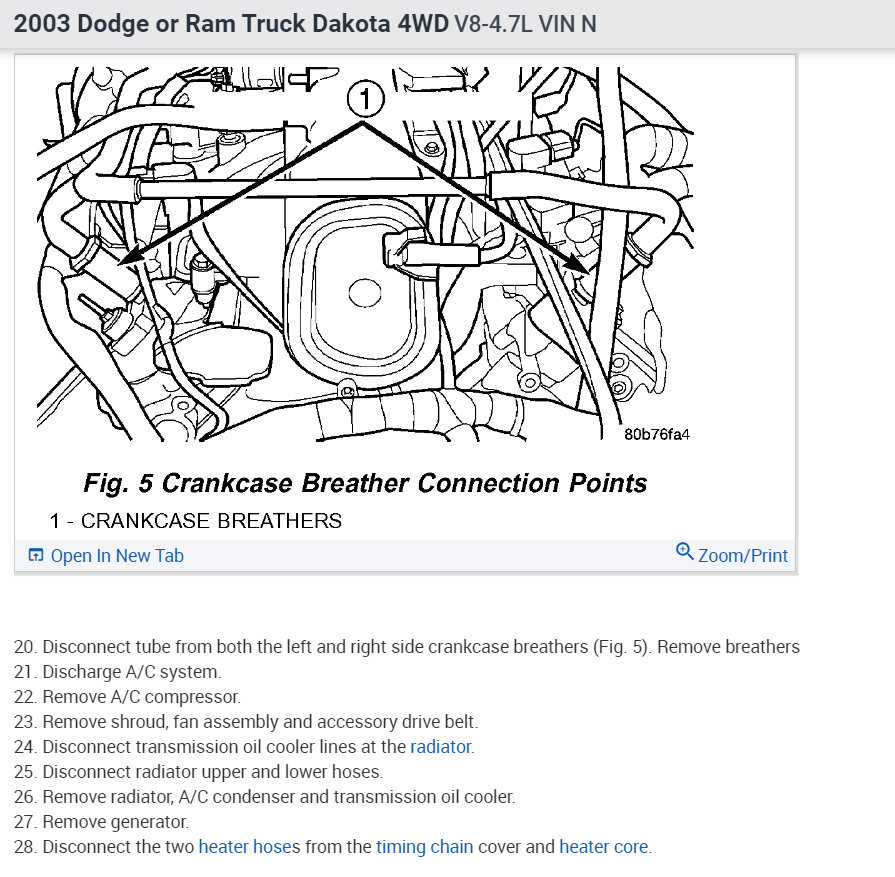 2003 Dodge or Ram Truck Dakota 4WD V8-4.7L VIN N

1

80b76fa4

Fig. 5 Crankcase Breather Connection Points

1 - CRANKCASE BREATHERS

Open In New Tab

Zoom/Print

20. Disconnect tube from both the left and right side crankcase breathers (Fig. 5). Remove breathers
21. Discharge A/C system.
22. Remove A/C compressor.
23. Remove shroud, fan assembly and accessory drive belt.
24. Disconnect transmission oil cooler lines at the radiator.
25. Disconnect radiator upper and lower hoses.
26. Remove radiator, A/C condenser and transmission oil cooler.
27. Remove generator.
28. Disconnect the two heater hoses from the timing chain cover and heater core.