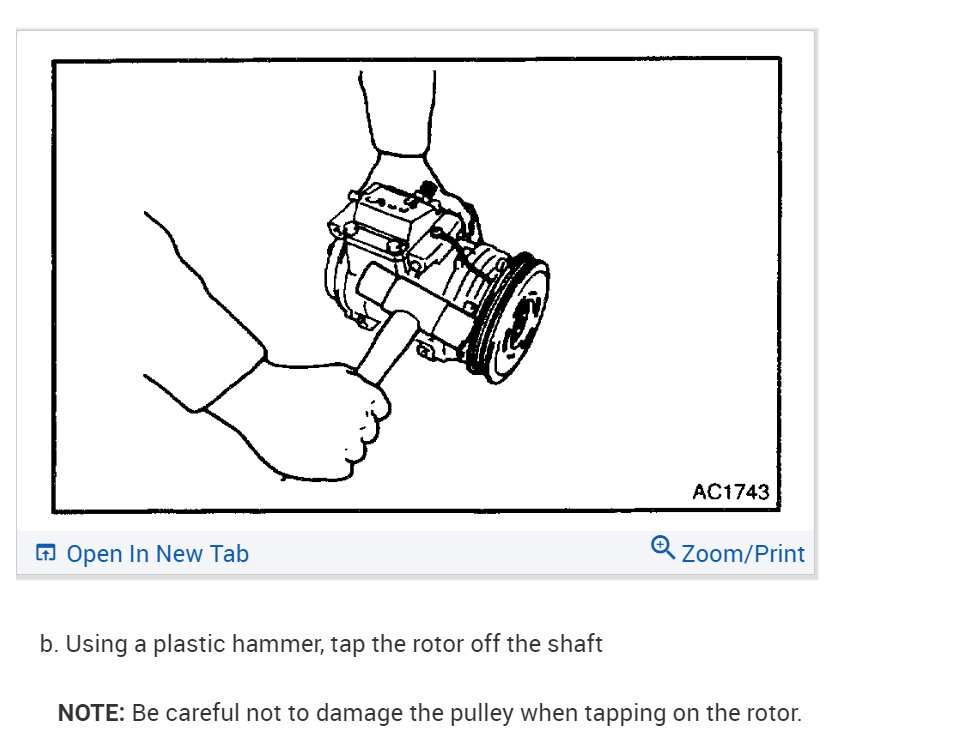 AC1743

Open In New Tab

Zoom/Print

b. Using a plastic hammer, tap the rotor off the shaft

NOTE: Be careful not to damage the pulley when tapping on the rotor.