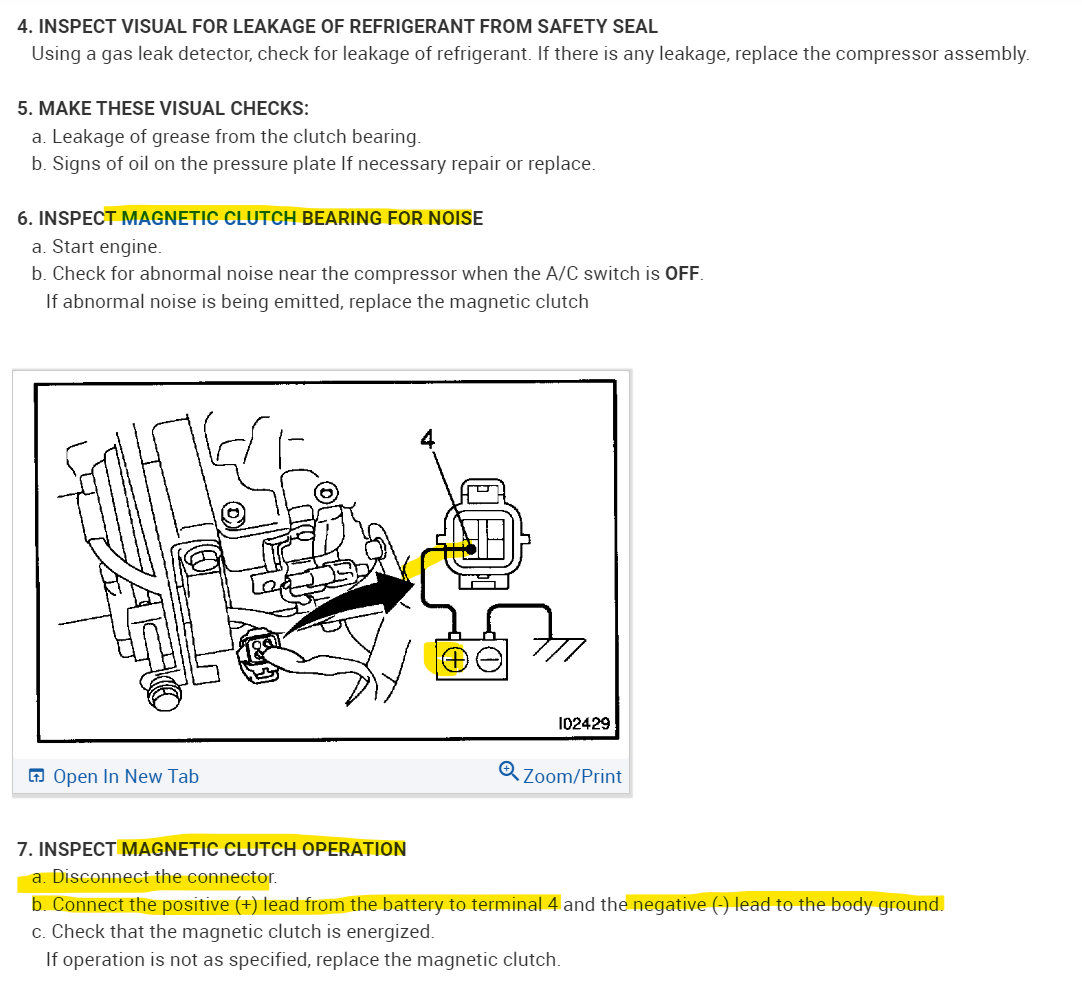 4. INSPECT VISUAL FOR LEAKAGE OF REFRIGERANT FROM SAFETY SEAL
Using a gas leak detector, check for leakage of refrigerant. If there is any leakage, replace the compressor assembly.

5. MAKE THESE VISUAL CHECKS:
a. Leakage of grease from the clutch bearing.
b. Signs of oil on the pressure plate If necessary repair or replace.

6. INSPECT MAGNETIC CLUTCH BEARING FOR NOISE
a. Start engine.
b. Check for abnormal noise near the compressor when the A/C switch is OFF.
If abnormal noise is being emitted, replace the magnetic clutch

4

I02429

Open In New Tab

Zoom/Print

7. INSPECT MAGNETIC CLUTCH OPERATION
a. Disconnect the connector.
b. Connect the positive (+) lead from the battery to terminal 4 and the negative (-) lead to the body ground.
c. Check that the magnetic clutch is energized.
If operation is not as specified, replace the magnetic clutch.