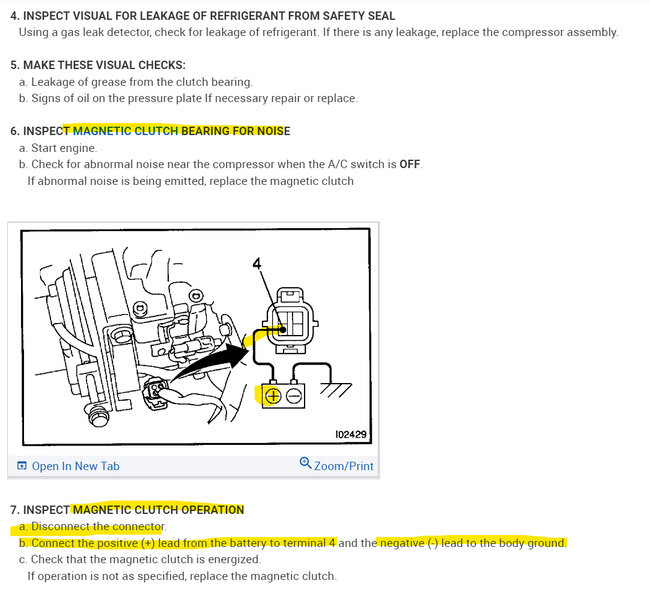 4. INSPECT VISUAL FOR LEAKAGE OF REFRIGERANT FROM SAFETY SEAL
Using a gas leak detector, check for leakage of refrigerant. If there is any leakage, replace the compressor assembly.

5. MAKE THESE VISUAL CHECKS:
a. Leakage of grease from the clutch bearing.
b. Signs of oil on the pressure plate If necessary repair or replace.

6. INSPECT MAGNETIC CLUTCH BEARING FOR NOISE
a. Start engine.
b. Check for abnormal noise near the compressor when the A/C switch is OFF.
If abnormal noise is being emitted, replace the magnetic clutch

4

I02429

Open In New Tab
Zoom/Print

7. INSPECT MAGNETIC CLUTCH OPERATION
a. Disconnect the connector.
b. Connect the positive (+) lead from the battery to terminal 4 and the negative (-) lead to the body ground.
c. Check that the magnetic clutch is energized.
If operation is not as specified, replace the magnetic clutch.