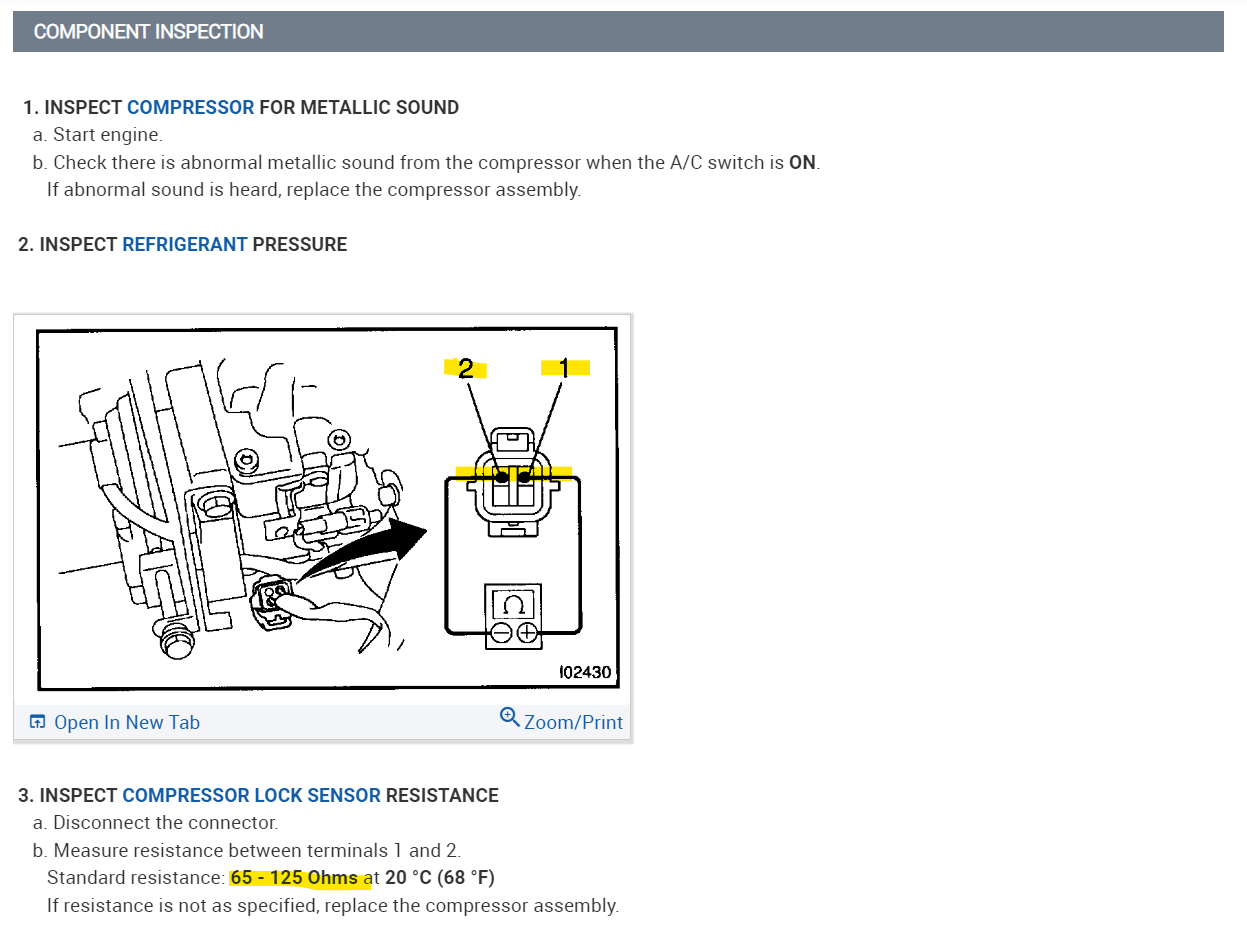 COMPONENT INSPECTION

1. INSPECT COMPRESSOR FOR METALLIC SOUND
a. Start engine.
b. Check there is abnormal metallic sound from the compressor when the A/C switch is ON.
If abnormal sound is heard, replace the compressor assembly.

2. INSPECT REFRIGERANT PRESSURE

2
1
Ω
I02430

Open In New Tab
Zoom/Print

3. INSPECT COMPRESSOR LOCK SENSOR RESISTANCE
a. Disconnect the connector.
b. Measure resistance between terminals 1 and 2.
Standard resistance: 65 - 125 Ohms at 20 °C (68 °F)
If resistance is not as specified, replace the compressor assembly.