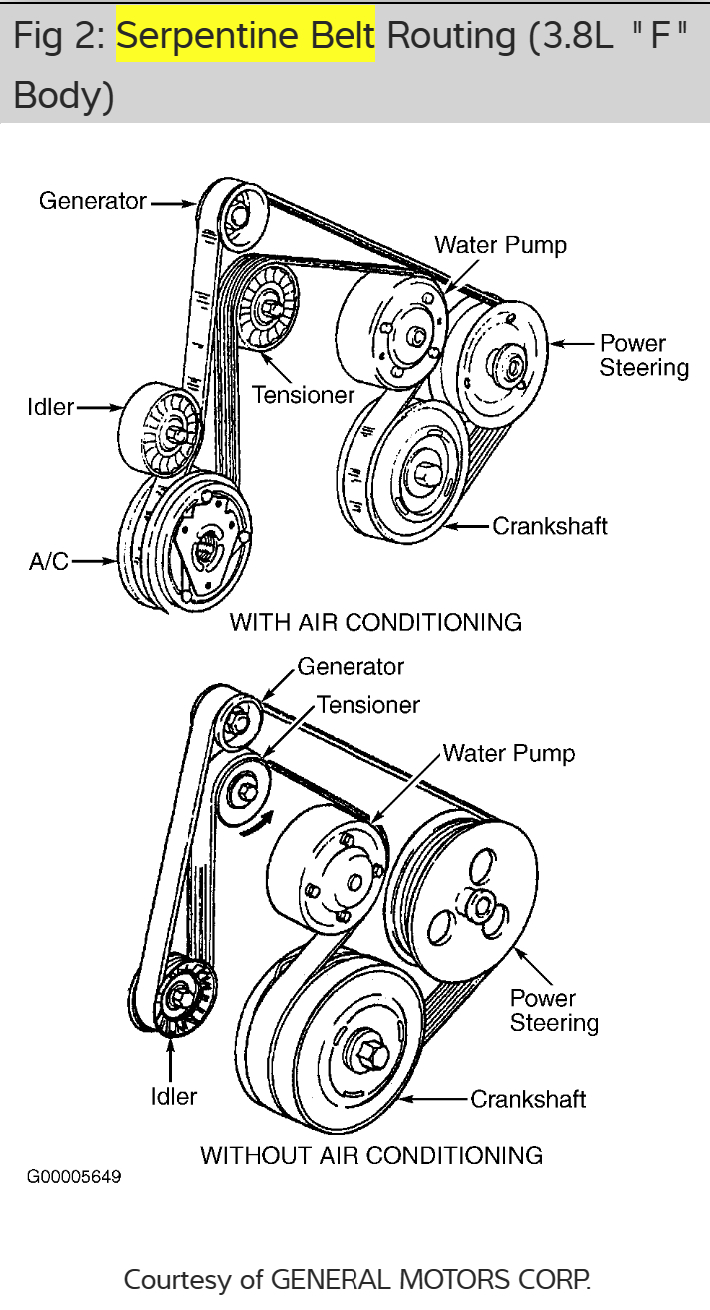 Fig 2: Serpentine Belt Routing (3.8L "F" Body)

Generator
Water Pump
Power Steering
Tensioner
Idler
Crankshaft
A/C
WITH AIR CONDITIONING

Generator
Tensioner
Water Pump
Power Steering
Idler
Crankshaft
WITHOUT AIR CONDITIONING

G00005649

Courtesy of GENERAL MOTORS CORP.