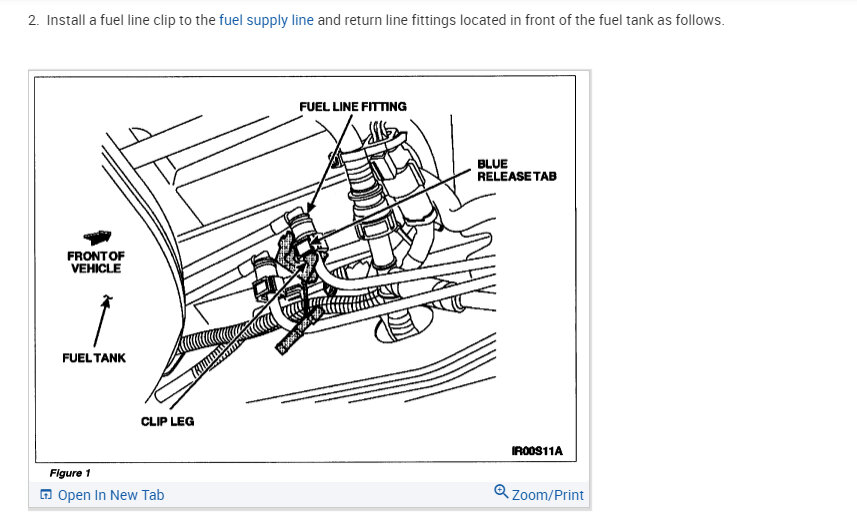 2. Install a fuel line clip to the fuel supply line and return line fittings located in front of the fuel tank as follows.

FUEL LINE FITTING

BLUE RELEASE TAB

FRONT OF VEHICLE

FUEL TANK

CLIP LEG

IR00S11A

Figure 1

Open In New Tab

Zoom/Print