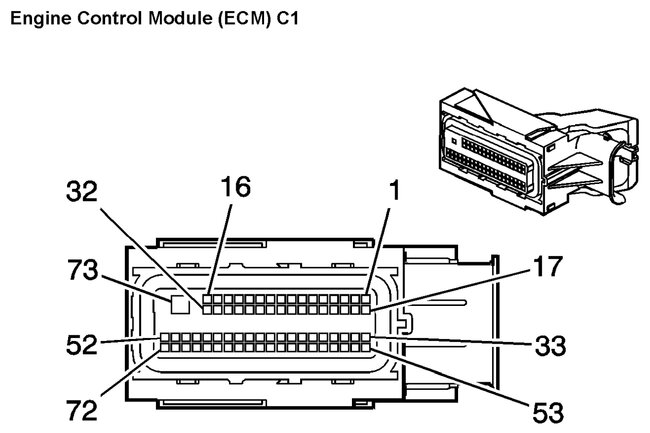 Engine Control Module (ECM) C1

32
16
1
73
17
52
33
72
53