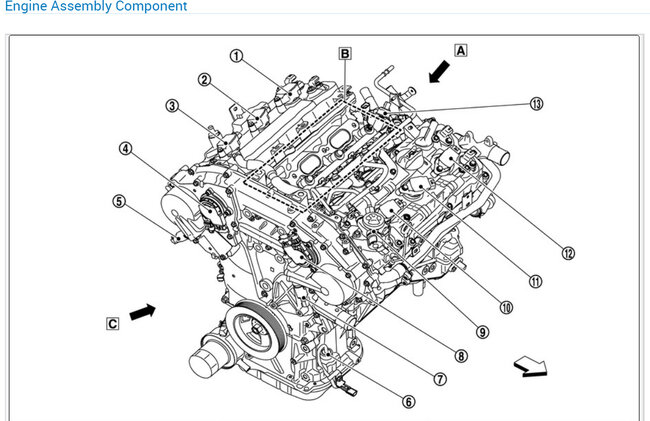 Engine Assembly Component

①
②
③
④
⑤
B
A
⑬
⑫
⑪
⑩
⑨
⑧
⑦
⑥
C