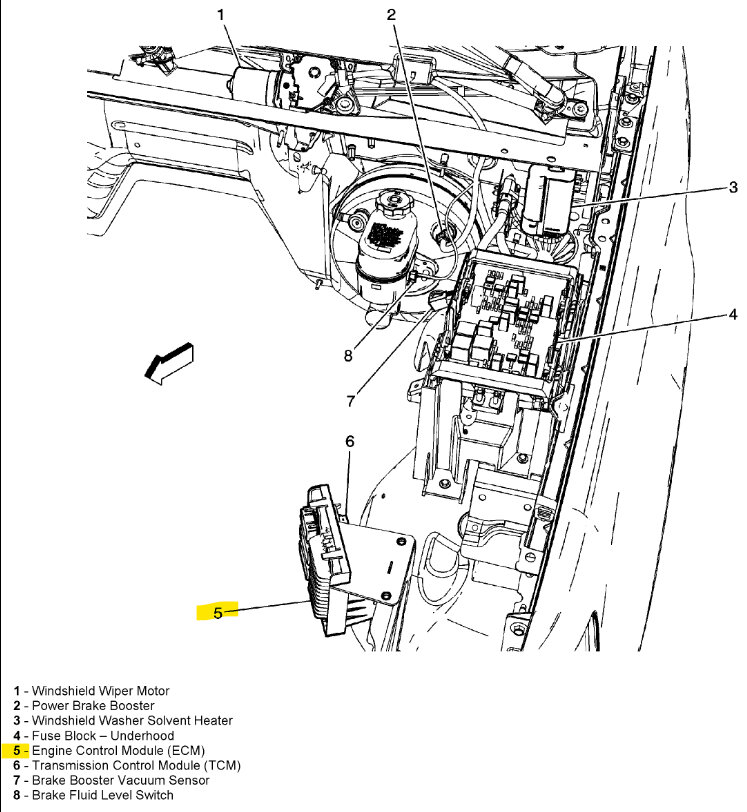 1
2
3
4
8
7
6
5

1 - Windshield Wiper Motor
2 - Power Brake Booster
3 - Windshield Washer Solvent Heater
4 - Fuse Block – Underhood
5 - Engine Control Module (ECM)
6 - Transmission Control Module (TCM)
7 - Brake Booster Vacuum Sensor
8 - Brake Fluid Level Switch