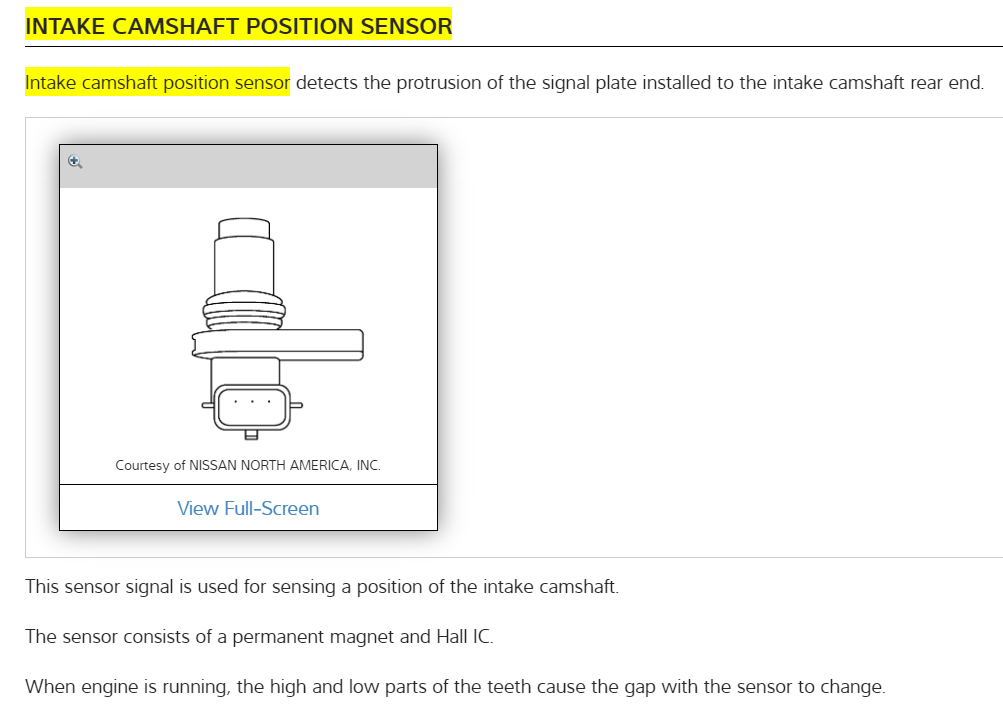 INTAKE CAMSHAFT POSITION SENSOR

Intake camshaft position sensor detects the protrusion of the signal plate installed to the intake camshaft rear end.

Courtesy of NISSAN NORTH AMERICA, INC.

View Full-Screen

This sensor signal is used for sensing a position of the intake camshaft.

The sensor consists of a permanent magnet and Hall IC.

When engine is running, the high and low parts of the teeth cause the gap with the sensor to change.