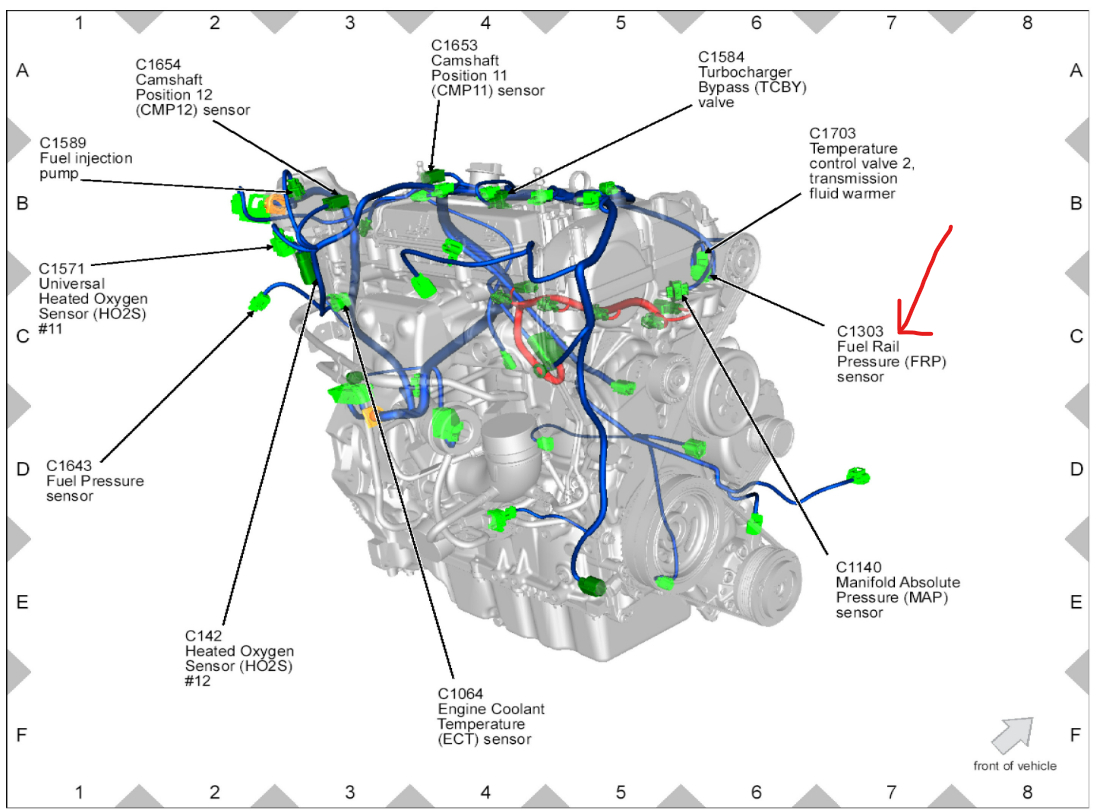 1 2 3 4 5 6 7 8

A
B
C
D
E
F

C1654
Camshaft
Position 12
(CMP12) sensor

C1653
Camshaft
Position 11
(CMP11) sensor

C1584
Turbocharger
Bypass (TCBY)
valve

C1589
Fuel injection
pump

C1703
Temperature
control valve 2,
transmission
fluid warmer

C1571
Universal
Heated Oxygen
Sensor (HO2S)
#11

C1303
Fuel Rail
Pressure (FRP)
sensor

C1643
Fuel Pressure
sensor

C1140
Manifold Absolute
Pressure (MAP)
sensor

C142
Heated Oxygen
Sensor (HO2S)
#12

C1064
Engine Coolant
Temperature
(ECT) sensor

front of vehicle

A
B
C
D
E
F

1 2 3 4 5 6 7 8