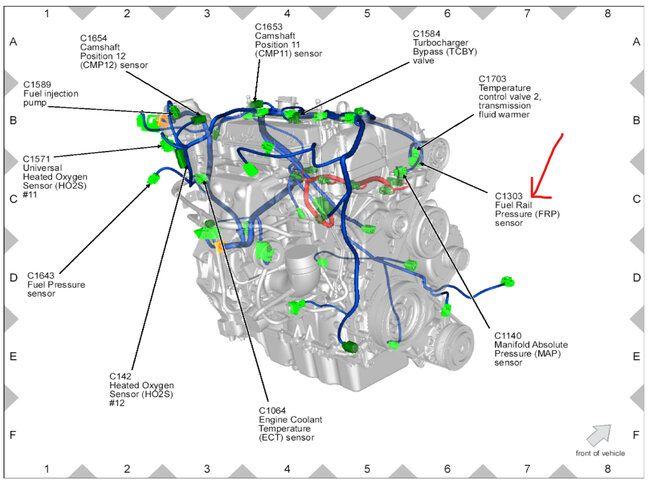 1 2 3 4 5 6 7 8

A

B

C

D

E

F

C1654
Camshaft Position 12 (CMP12) sensor

C1653
Camshaft Position 11 (CMP11) sensor

C1584
Turbocharger Bypass (TCBY) valve

C1589
Fuel injection pump

C1703
Temperature control valve 2, transmission fluid warmer

C1571
Universal Heated Oxygen Sensor (HO2S) #11

C1303
Fuel Rail Pressure (FRP) sensor

C1643
Fuel Pressure sensor

C1140
Manifold Absolute Pressure (MAP) sensor

C142
Heated Oxygen Sensor (HO2S) #12

C1064
Engine Coolant Temperature (ECT) sensor

front of vehicle

A

B

C

D

E

F

1 2 3 4 5 6 7 8