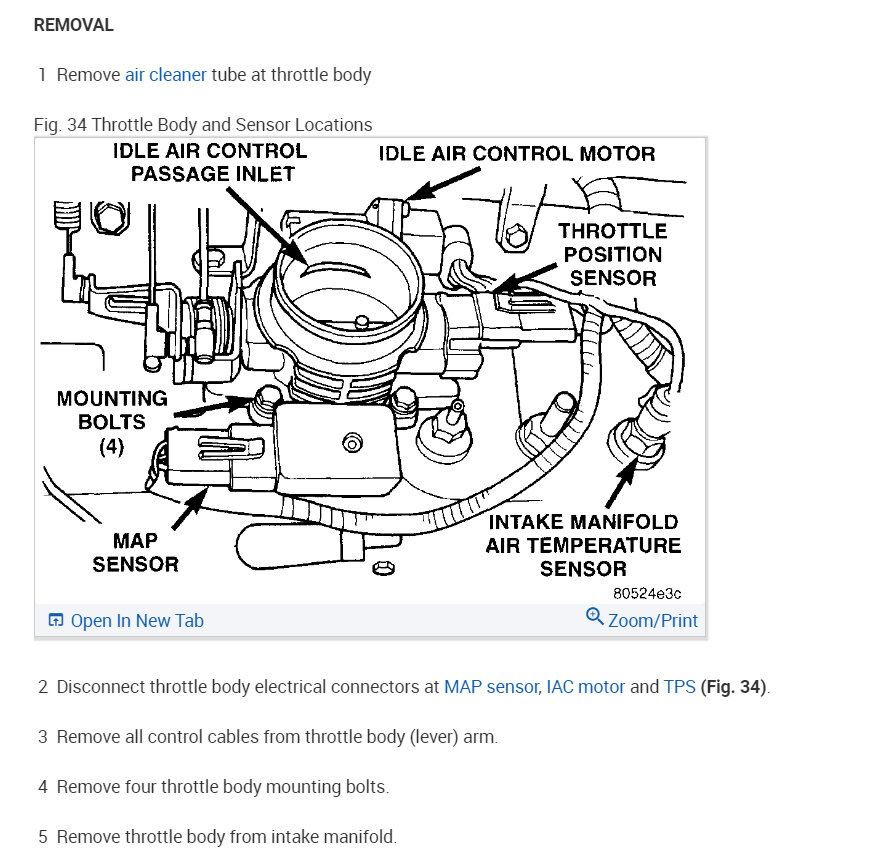 REMOVAL

1 Remove air cleaner tube at throttle body

Fig. 34 Throttle Body and Sensor Locations

IDLE AIR CONTROL PASSAGE INLET

IDLE AIR CONTROL MOTOR

THROTTLE POSITION SENSOR

MOUNTING BOLTS (4)

MAP SENSOR

INTAKE MANIFOLD AIR TEMPERATURE SENSOR

80524e3c

Open In New Tab

Zoom/Print

2 Disconnect throttle body electrical connectors at MAP sensor, IAC motor and TPS (Fig. 34).

3 Remove all control cables from throttle body (lever) arm.

4 Remove four throttle body mounting bolts.

5 Remove throttle body from intake manifold.