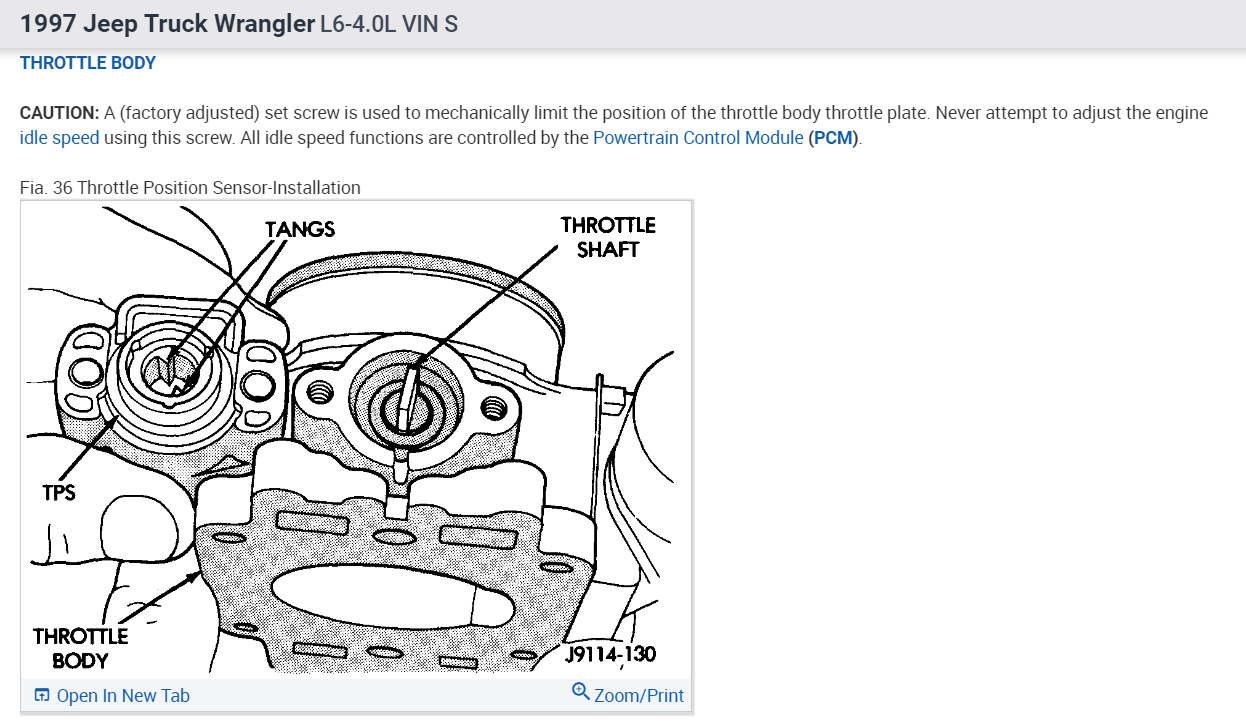 1997 Jeep Truck Wrangler L6-4.0L VIN S

THROTTLE BODY

CAUTION: A (factory adjusted) set screw is used to mechanically limit the position of the throttle body throttle plate. Never attempt to adjust the engine idle speed using this screw. All idle speed functions are controlled by the Powertrain Control Module (PCM).

Fia. 36 Throttle Position Sensor-Installation

TANGS

THROTTLE SHAFT

TPS

THROTTLE BODY

J9114-130

Open In New Tab

Zoom/Print