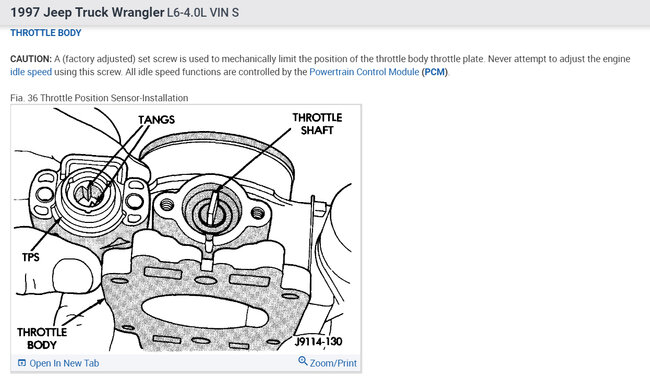 1997 Jeep Truck Wrangler L6-4.0L VIN S

THROTTLE BODY

CAUTION: A (factory adjusted) set screw is used to mechanically limit the position of the throttle body throttle plate. Never attempt to adjust the engine idle speed using this screw. All idle speed functions are controlled by the Powertrain Control Module (PCM).

Fia. 36 Throttle Position Sensor-Installation

TANGS

THROTTLE SHAFT

TPS

THROTTLE BODY

J9114-130

Open In New Tab

Zoom/Print