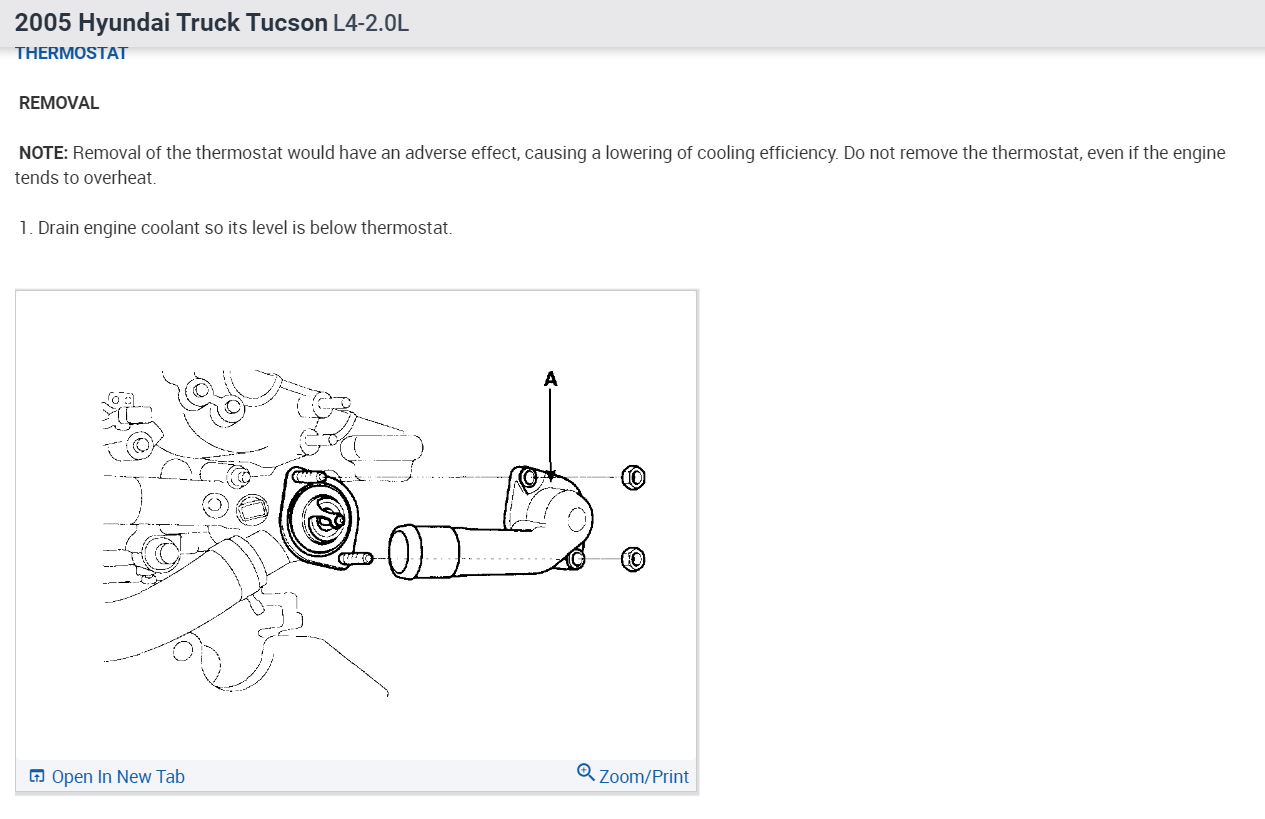 2005 Hyundai Truck Tucson L4-2.0L
THERMOSTAT

REMOVAL

NOTE: Removal of the thermostat would have an adverse effect, causing a lowering of cooling efficiency. Do not remove the thermostat, even if the engine tends to overheat.

1. Drain engine coolant so its level is below thermostat.

A

Open In New Tab
Zoom/Print