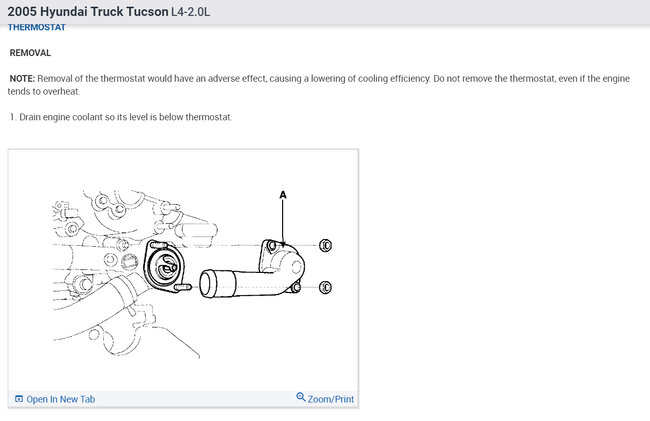 2005 Hyundai Truck Tucson L4-2.0L
THERMOSTAT

REMOVAL

NOTE: Removal of the thermostat would have an adverse effect, causing a lowering of cooling efficiency. Do not remove the thermostat, even if the engine tends to overheat.

1. Drain engine coolant so its level is below thermostat.

A

Open In New Tab

Zoom/Print