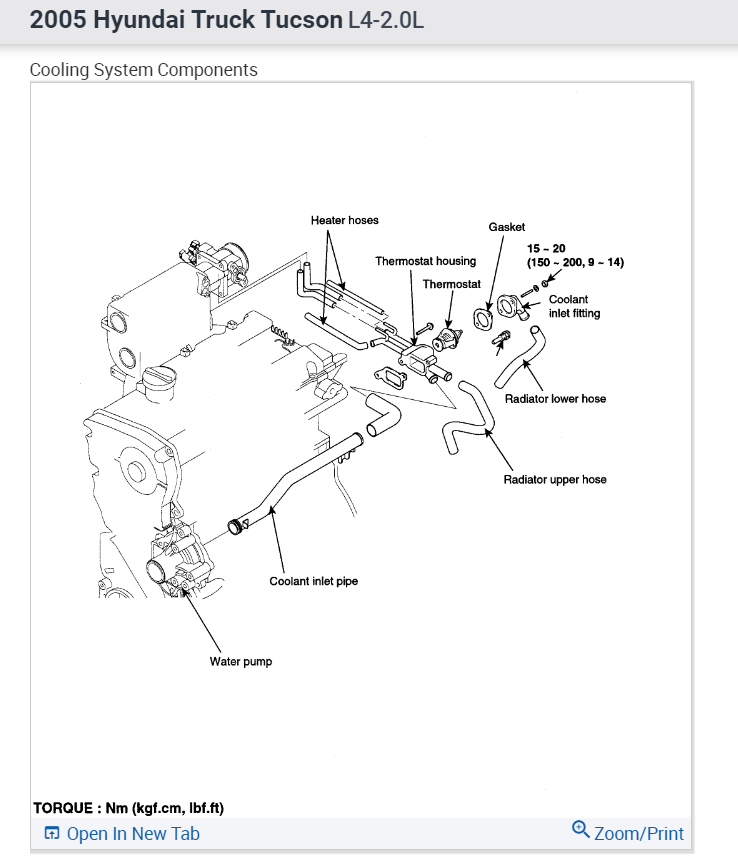 2005 Hyundai Truck Tucson L4-2.0L

Cooling System Components

Heater hoses

Gasket

15 ~ 20
(150 ~ 200, 9 ~ 14)

Thermostat housing

Thermostat

Coolant inlet fitting

Radiator lower hose

Radiator upper hose

Coolant inlet pipe

Water pump

TORQUE : Nm (kgf.cm, lbf.ft)

Open In New Tab

Zoom/Print