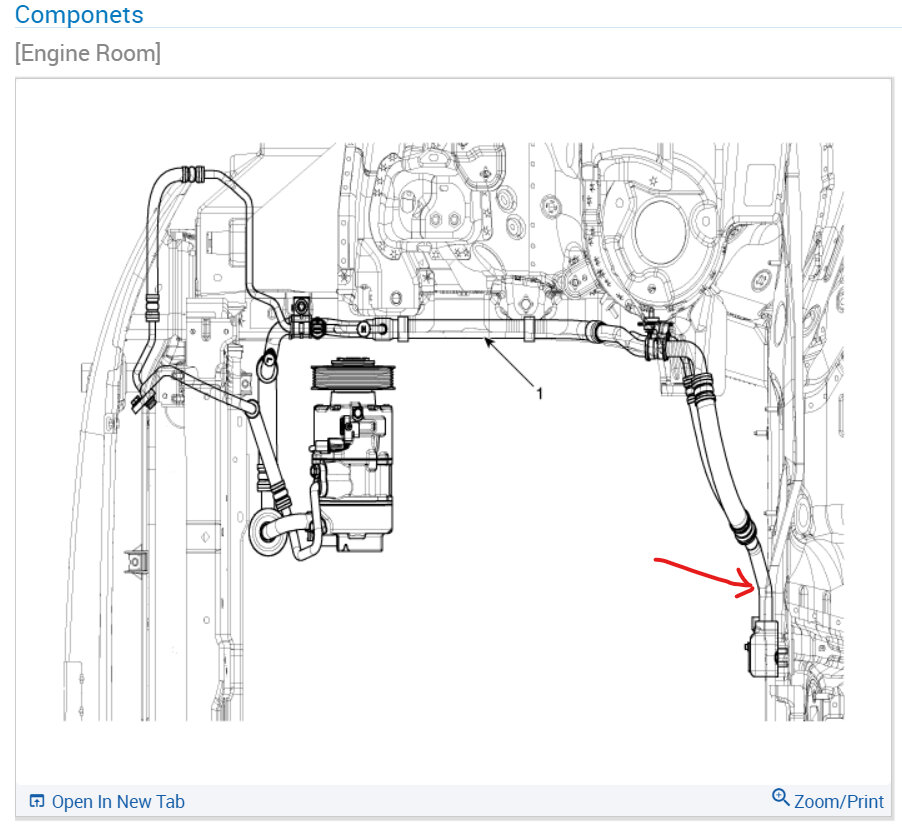 Componets

[Engine Room]

1

Open In New Tab

Zoom/Print