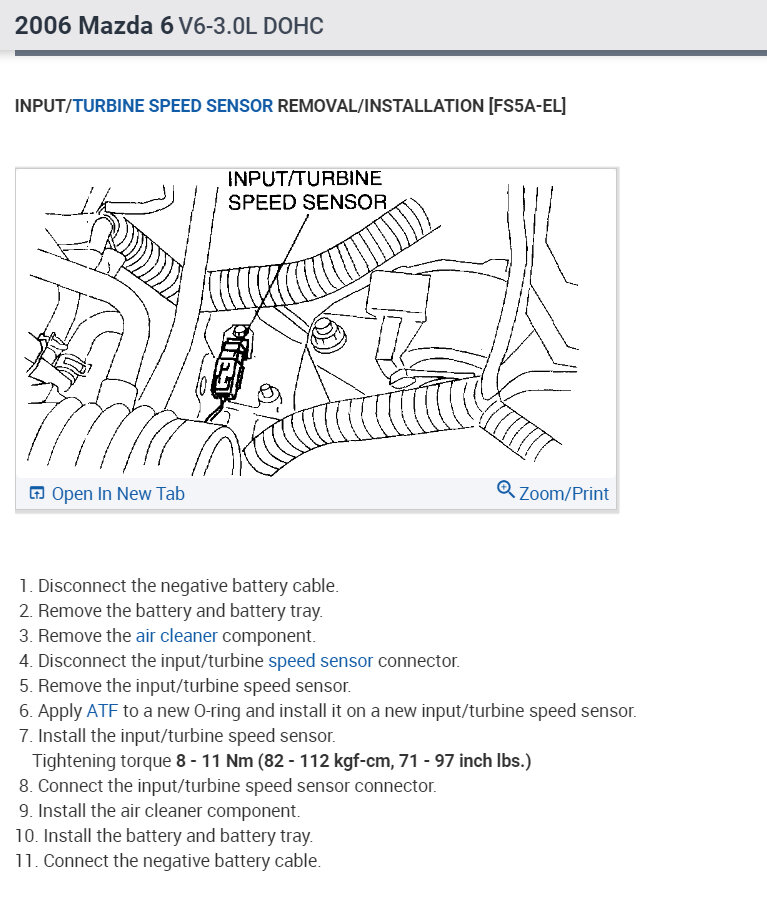 2006 Mazda 6 V6-3.0L DOHC

INPUT/TURBINE SPEED SENSOR REMOVAL/INSTALLATION [FS5A-EL]

INPUT/TURBINE SPEED SENSOR

Open In New Tab

Zoom/Print

1. Disconnect the negative battery cable.
2. Remove the battery and battery tray.
3. Remove the air cleaner component.
4. Disconnect the input/turbine speed sensor connector.
5. Remove the input/turbine speed sensor.
6. Apply ATF to a new O-ring and install it on a new input/turbine speed sensor.
7. Install the input/turbine speed sensor.
Tightening torque 8 - 11 Nm (82 - 112 kgf-cm, 71 - 97 inch lbs.)
8. Connect the input/turbine speed sensor connector.
9. Install the air cleaner component.
10. Install the battery and battery tray.
11. Connect the negative battery cable.