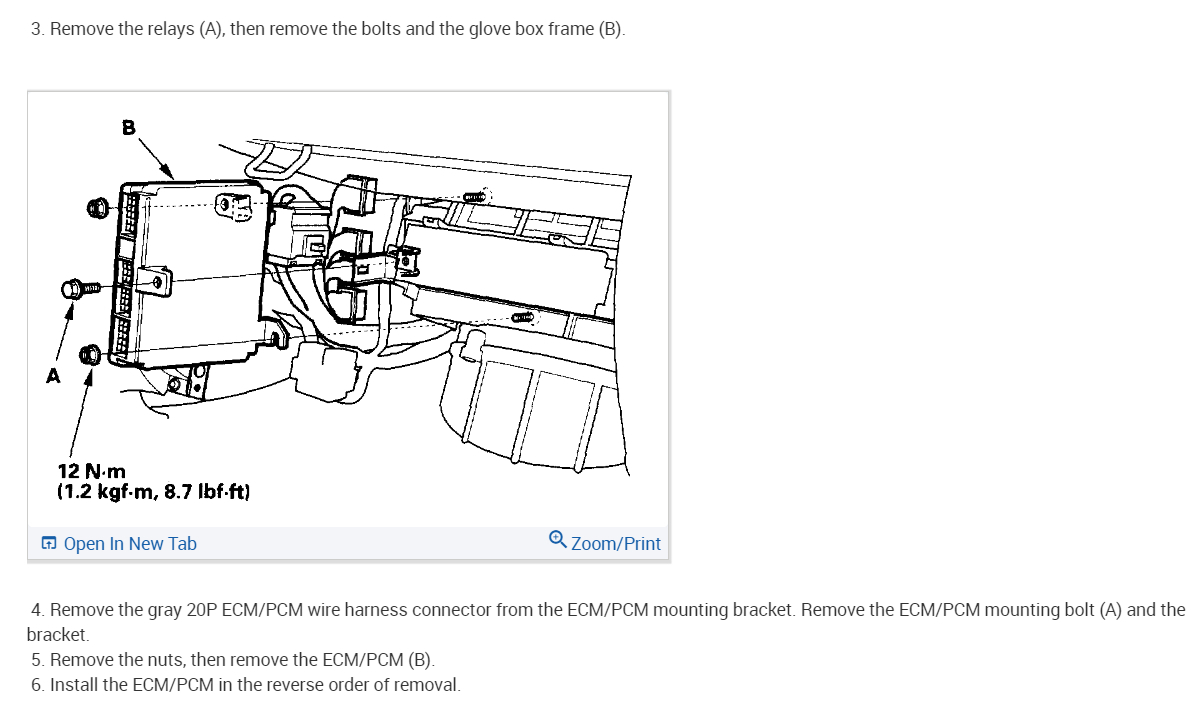 3. Remove the relays (A), then remove the bolts and the glove box frame (B).

B

A

12 N·m
(1.2 kgf·m, 8.7 lbf·ft)

Open In New Tab

Zoom/Print

4. Remove the gray 20P ECM/PCM wire harness connector from the ECM/PCM mounting bracket. Remove the ECM/PCM mounting bolt (A) and the bracket.

5. Remove the nuts, then remove the ECM/PCM (B).

6. Install the ECM/PCM in the reverse order of removal.