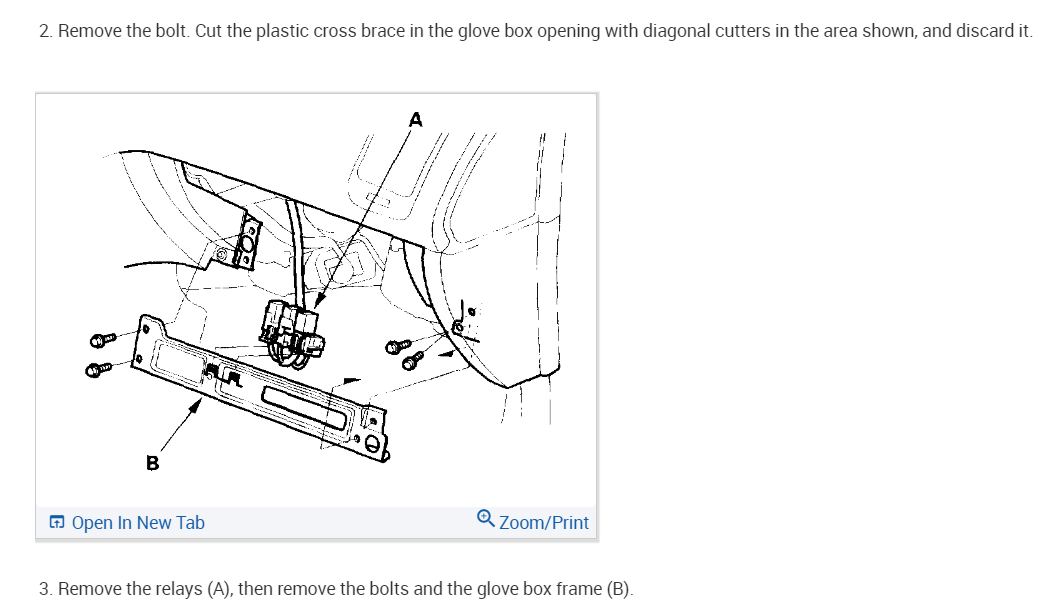 2. Remove the bolt. Cut the plastic cross brace in the glove box opening with diagonal cutters in the area shown, and discard it.

A

B

Open In New Tab

Zoom/Print

3. Remove the relays (A), then remove the bolts and the glove box frame (B).