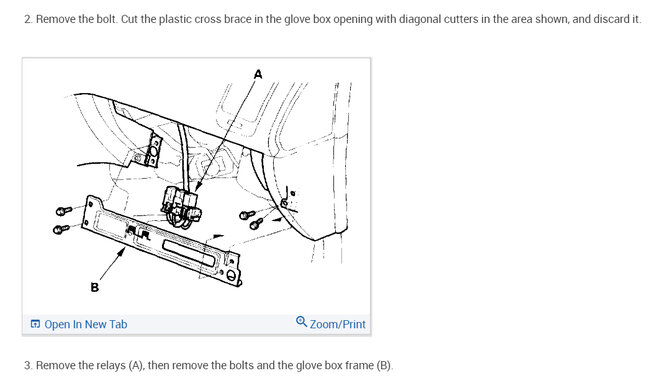 2. Remove the bolt. Cut the plastic cross brace in the glove box opening with diagonal cutters in the area shown, and discard it.

A

B

Open In New Tab

Zoom/Print

3. Remove the relays (A), then remove the bolts and the glove box frame (B).