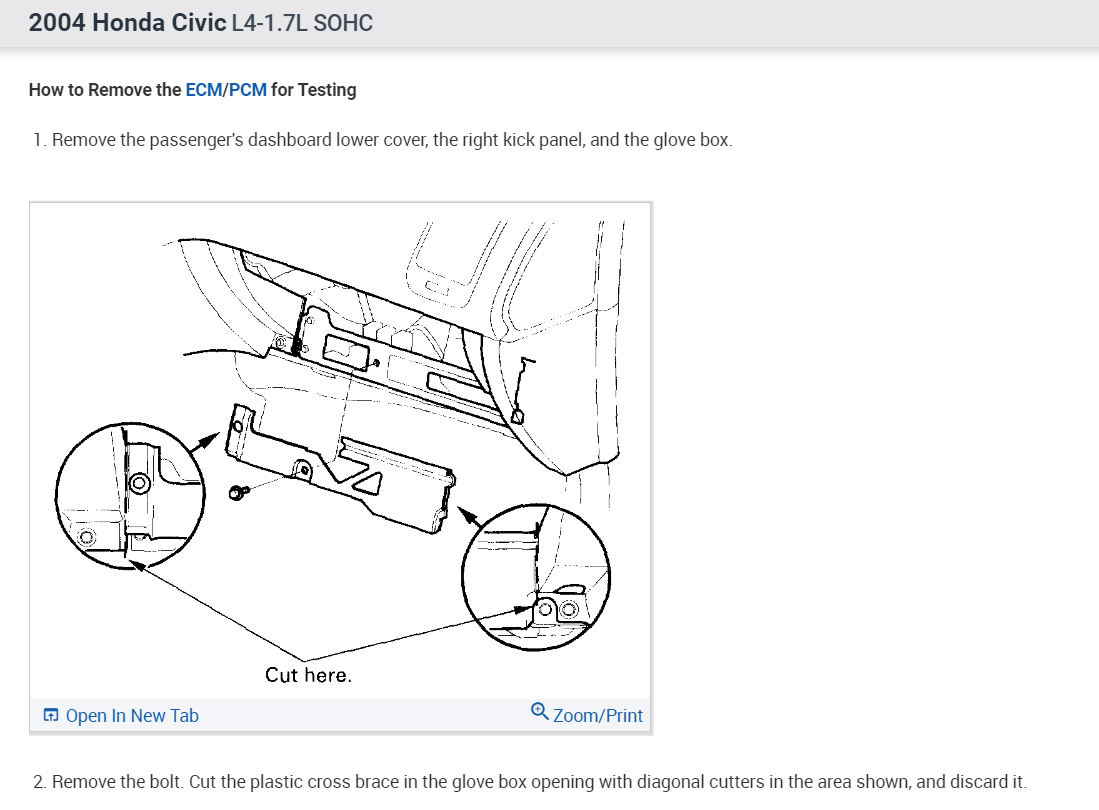 2004 Honda Civic L4-1.7L SOHC

How to Remove the ECM/PCM for Testing

1. Remove the passenger's dashboard lower cover, the right kick panel, and the glove box.

Cut here.

Open In New Tab

Zoom/Print

2. Remove the bolt. Cut the plastic cross brace in the glove box opening with diagonal cutters in the area shown, and discard it.