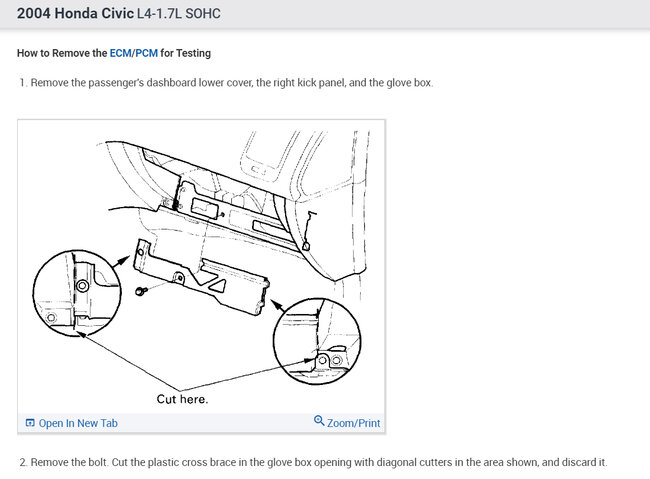 2004 Honda Civic L4-1.7L SOHC

How to Remove the ECM/PCM for Testing

1. Remove the passenger's dashboard lower cover, the right kick panel, and the glove box.

Cut here.

Open In New Tab

Zoom/Print

2. Remove the bolt. Cut the plastic cross brace in the glove box opening with diagonal cutters in the area shown, and discard it.