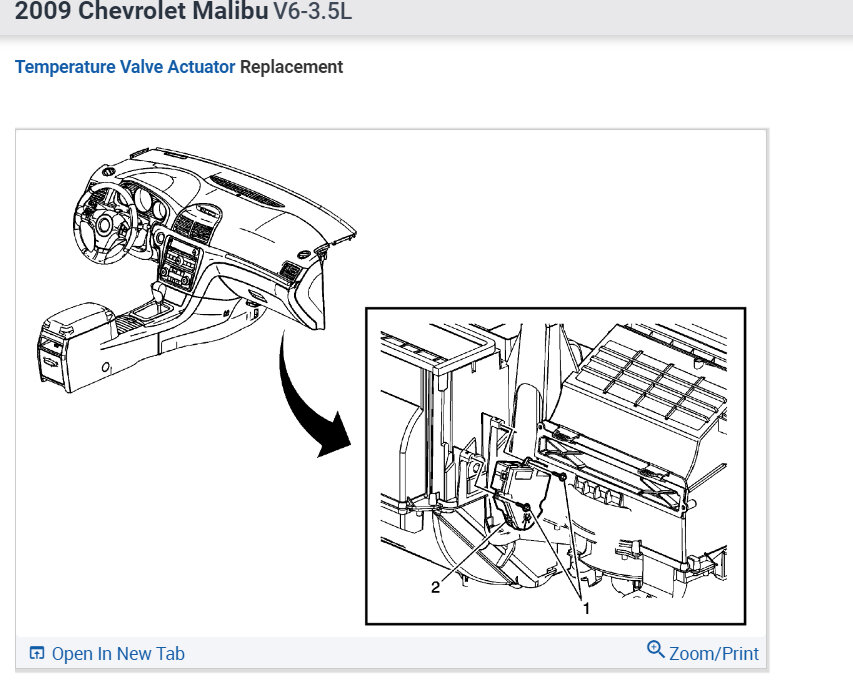 2009 Chevrolet Malibu V6-3.5L

Temperature Valve Actuator Replacement

2

1

Open In New Tab

Zoom/Print